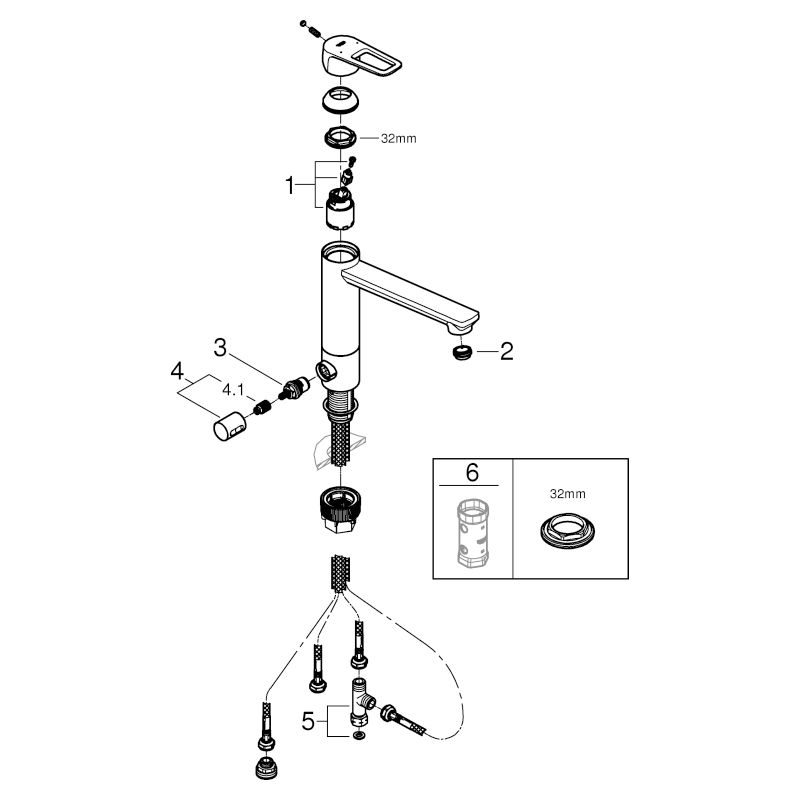 32mm

1

2

3

4

4.1

6

32mm

5