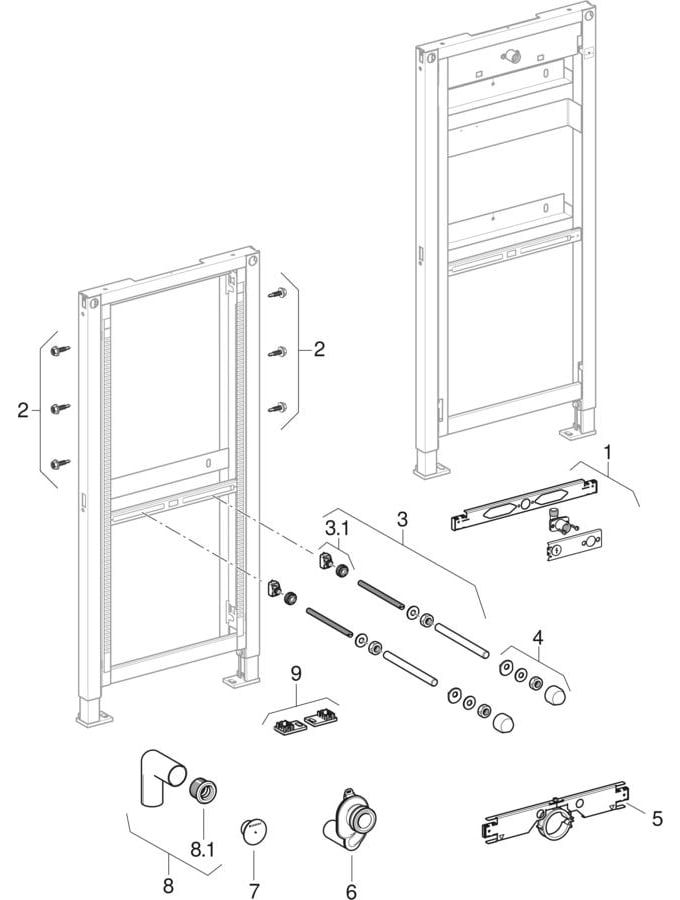 2
2
1
3.1
3
4
9
5
8.1
8
7
6