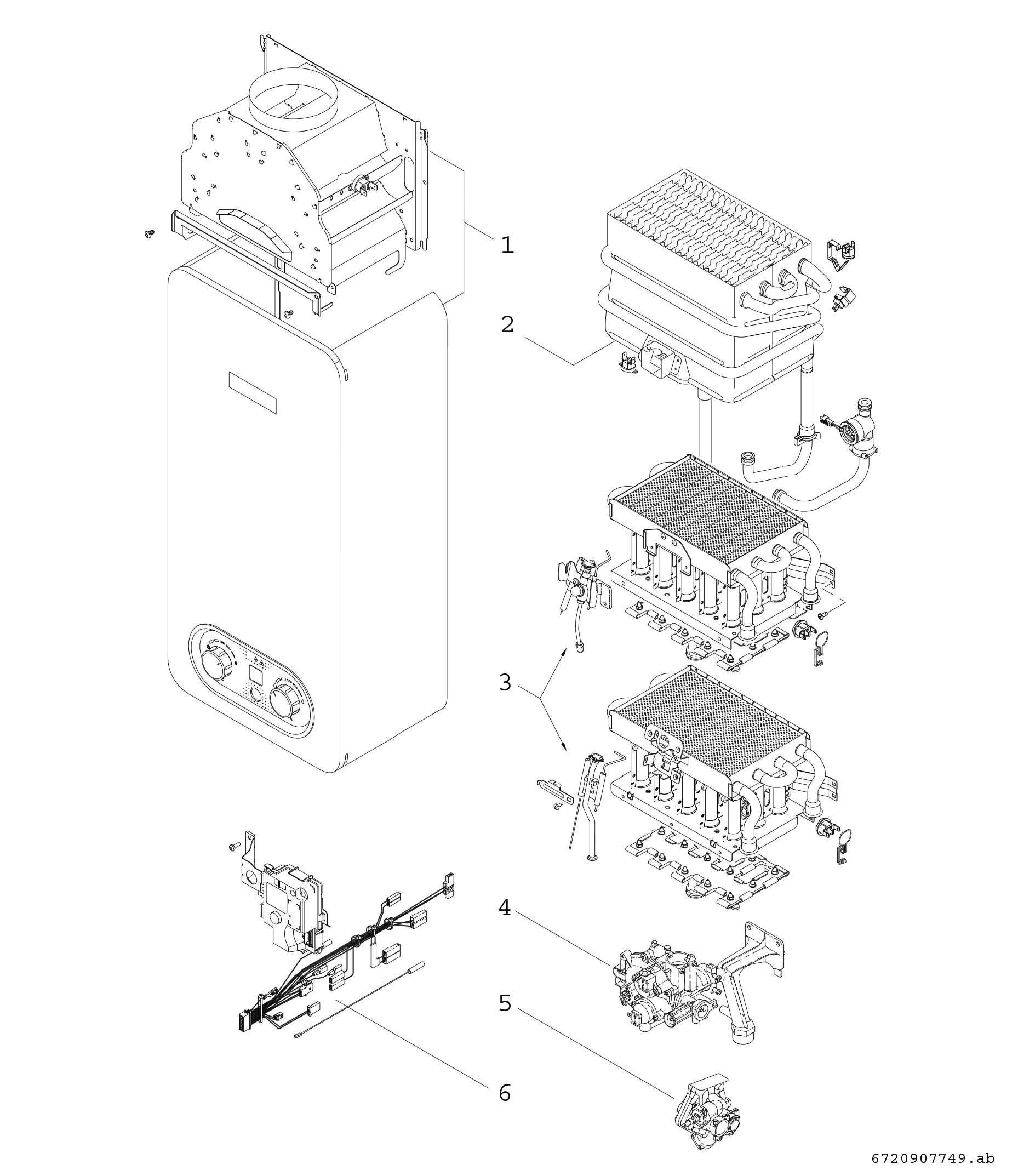 1

2

3

4

5

6

6720907749.ab