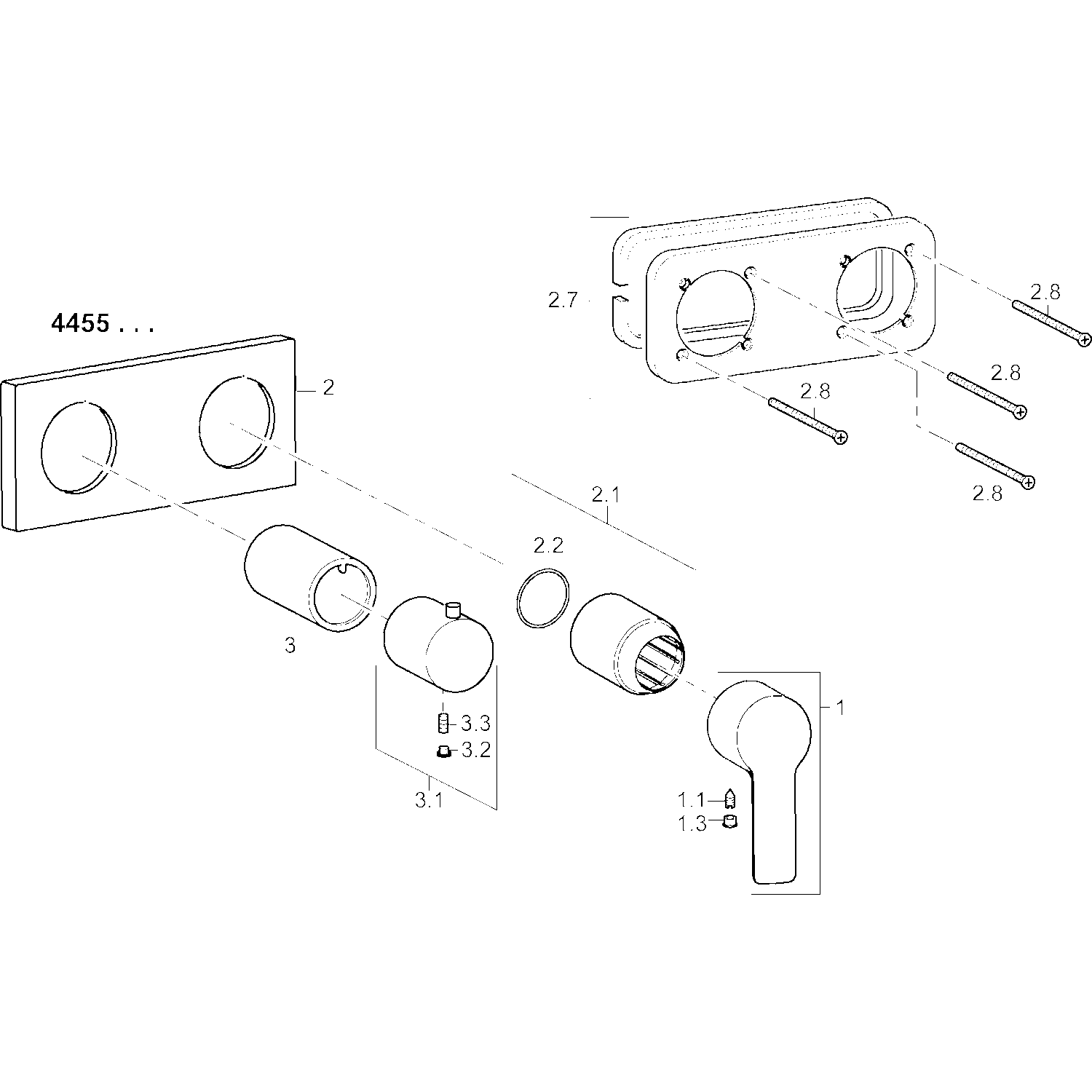 4455 . . .

2.7

2.8

2.8

2.8

2.8

2

2.1

2.2

3

3.3

3.2

3.1

1

1.1

1.3