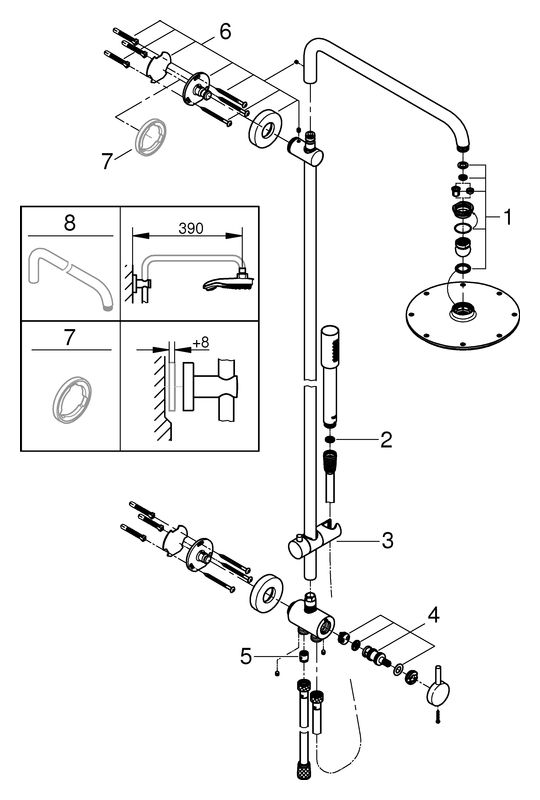 6
7
8
390
7
+8
1
2
3
4
5