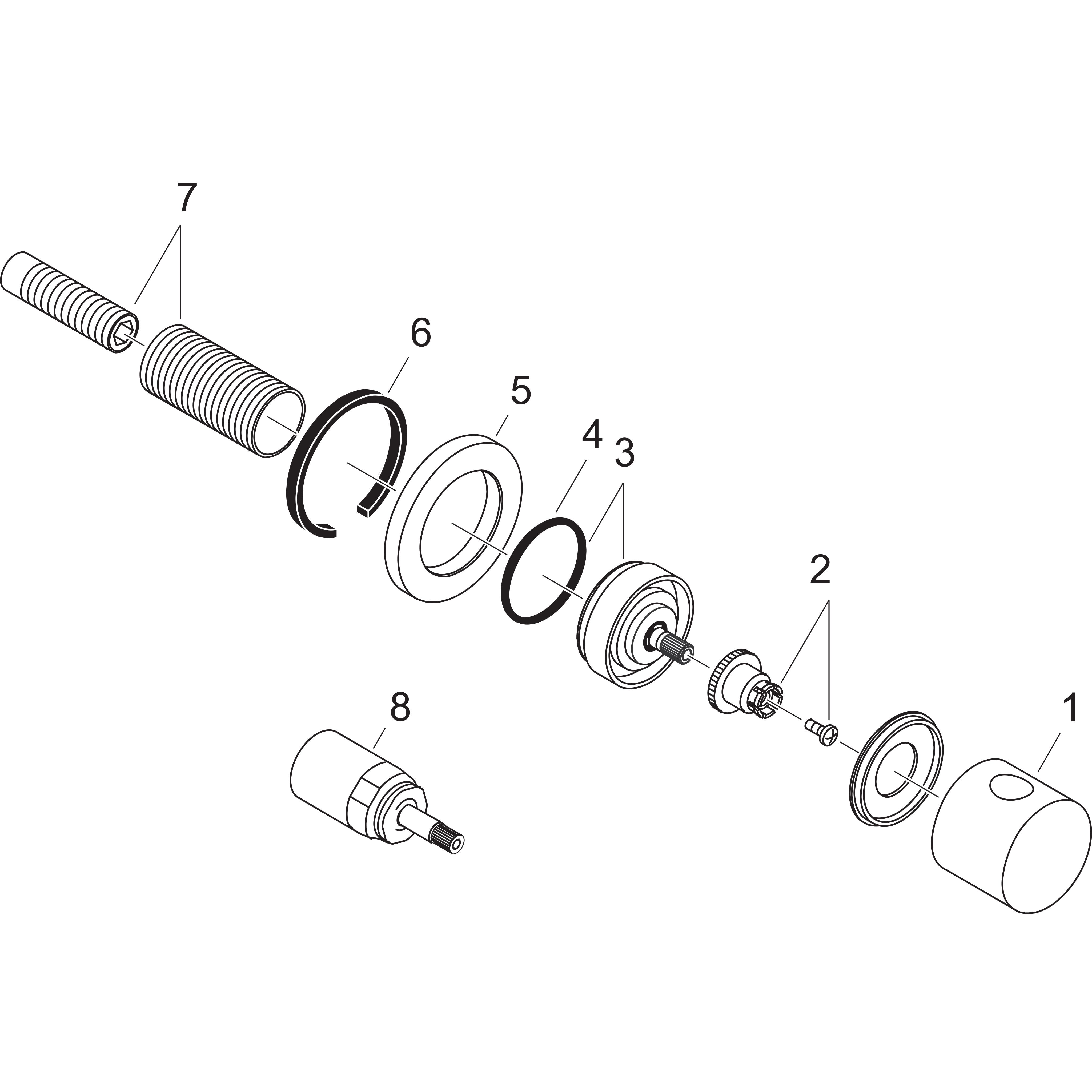 7
6
5
4
3
2
8
1