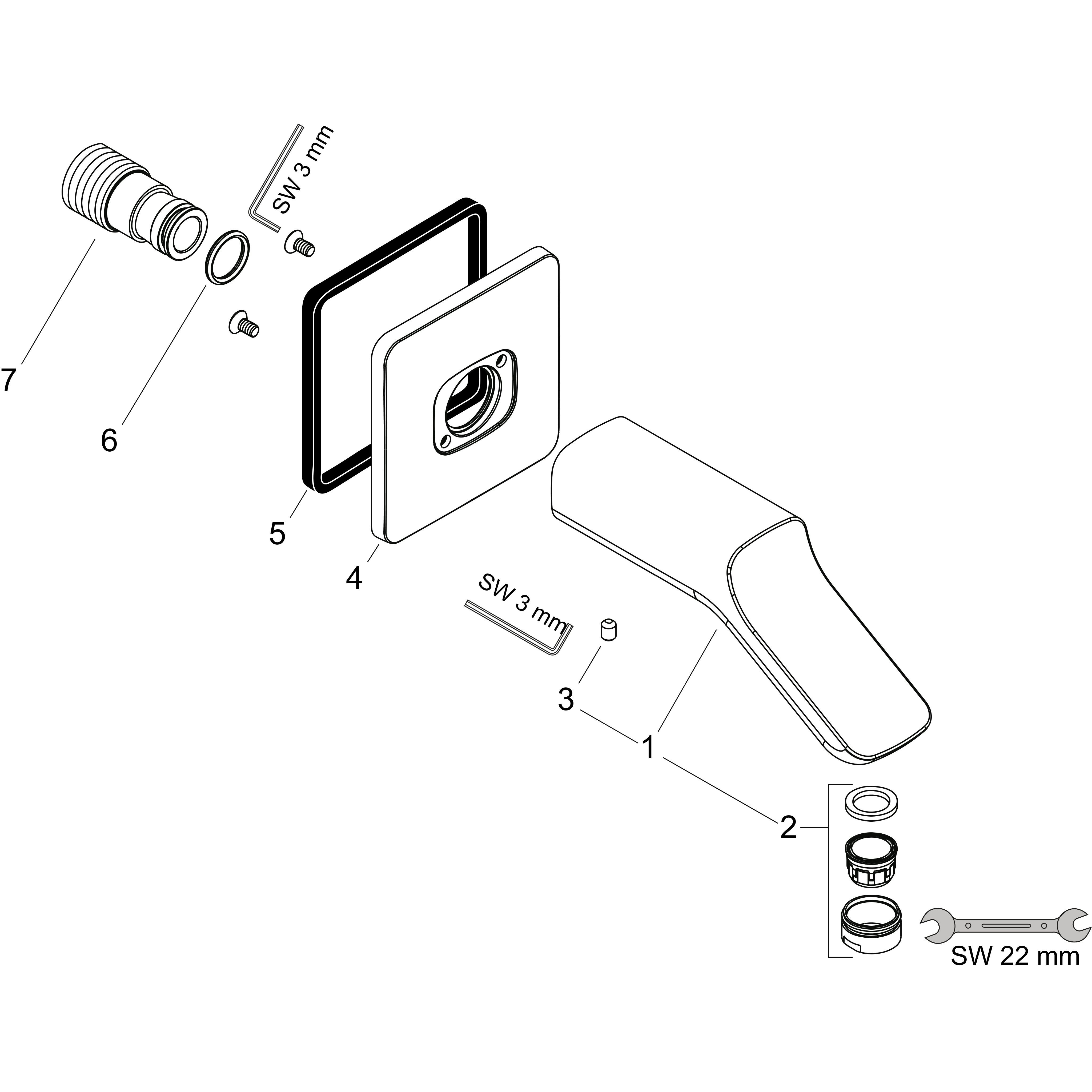 SW 3 mm

7

6

5

4

SW 3 mm

3

1

2

SW 22 mm