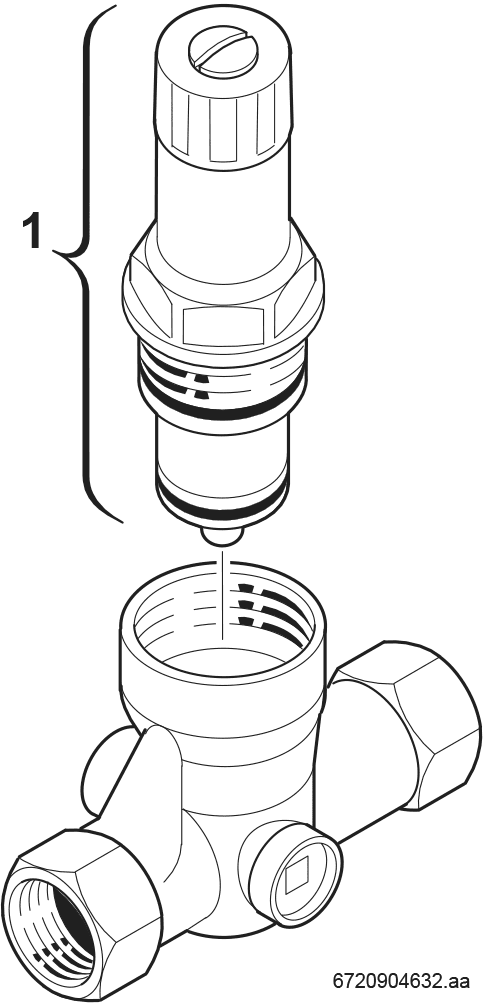 1

6720904632.aa