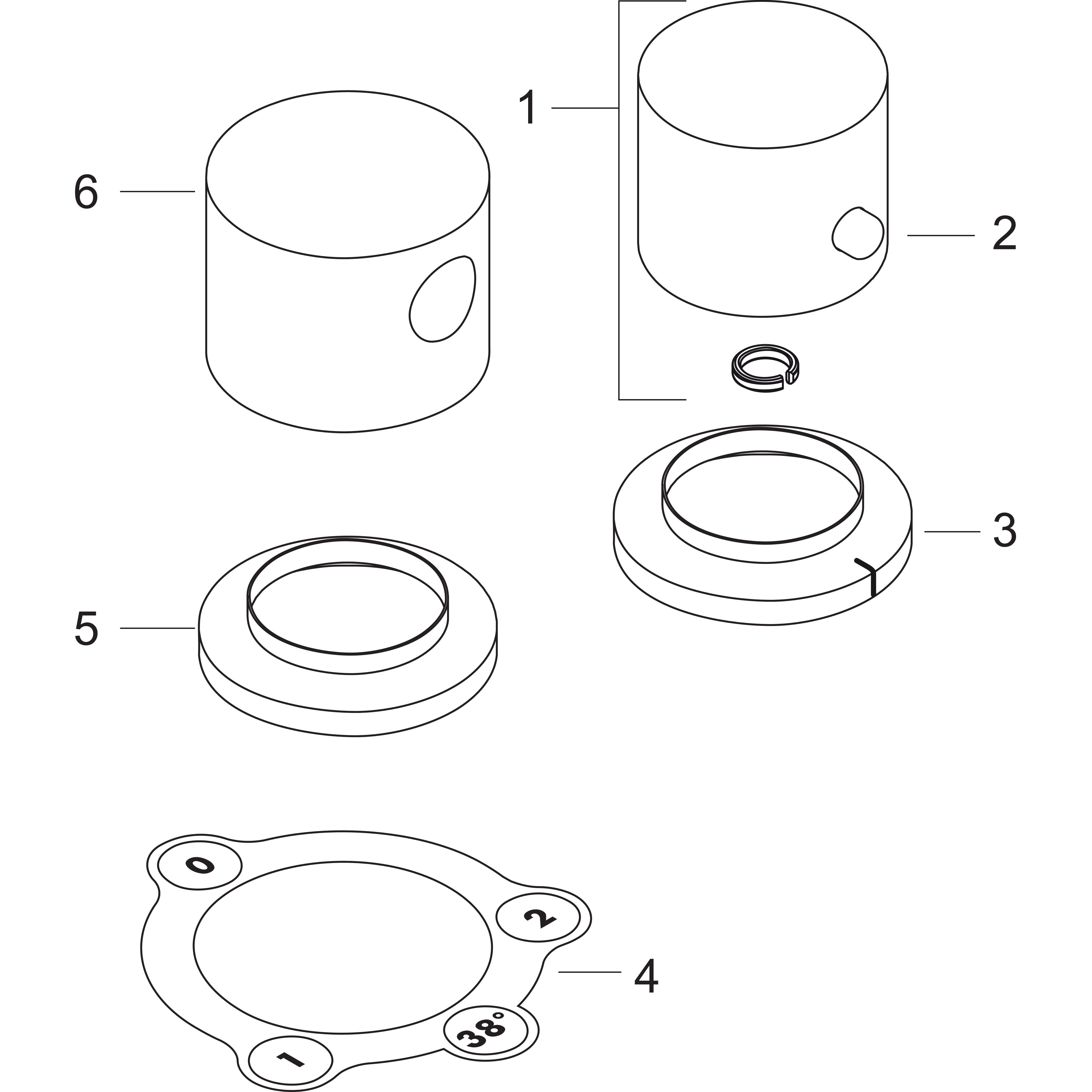 1

6

2

3

5

0

2

4

38°

1