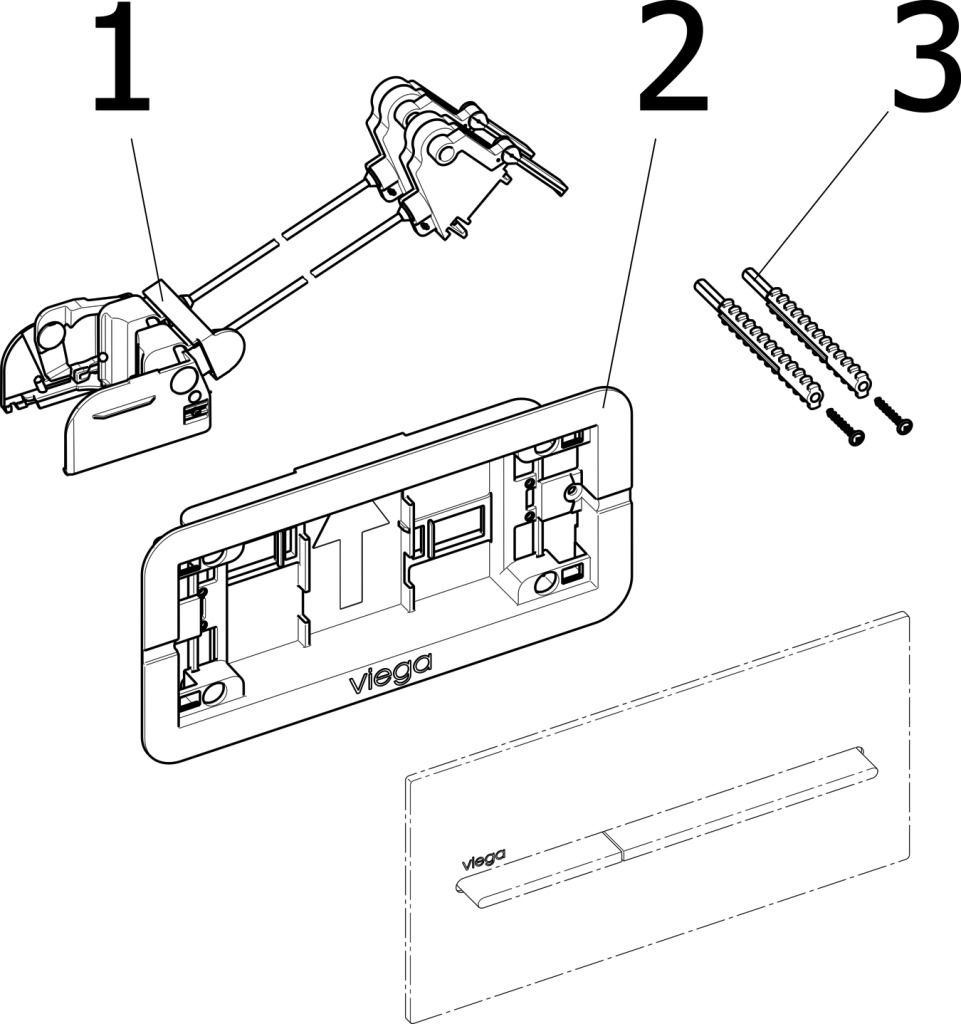 1
2
3
viega
viega