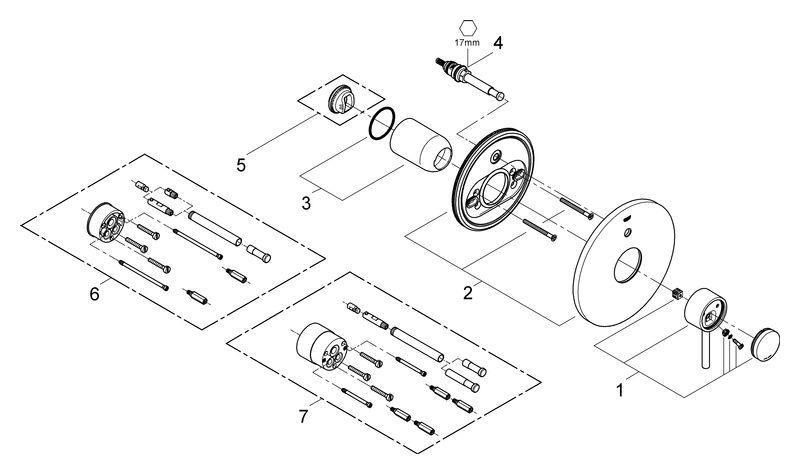 17mm
4
5
3
6
2
7
1