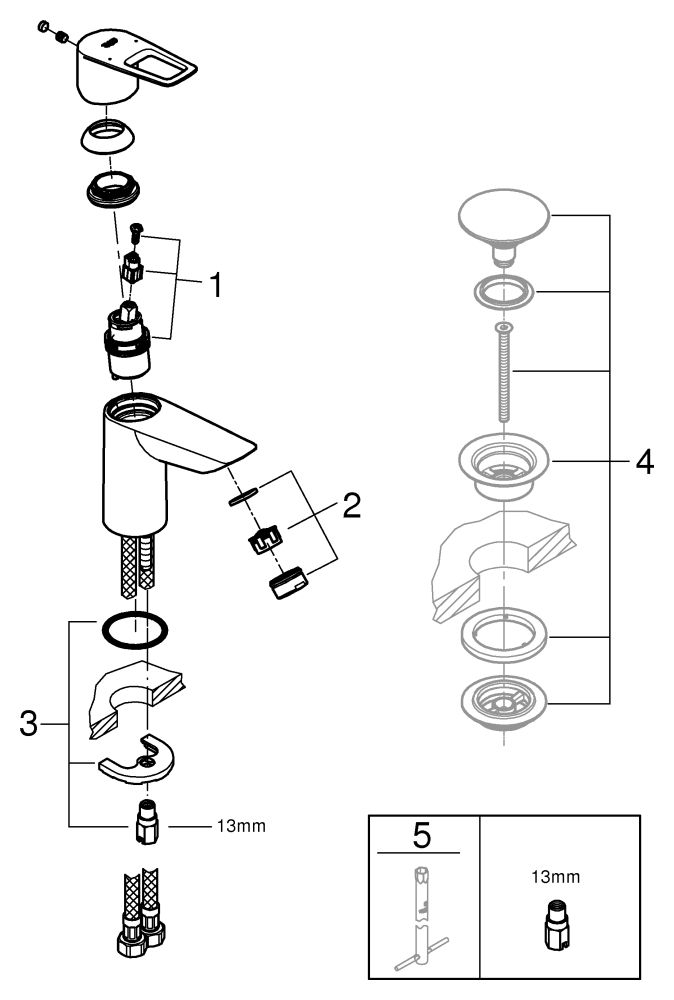 1
2
3
13mm
4
5
13mm