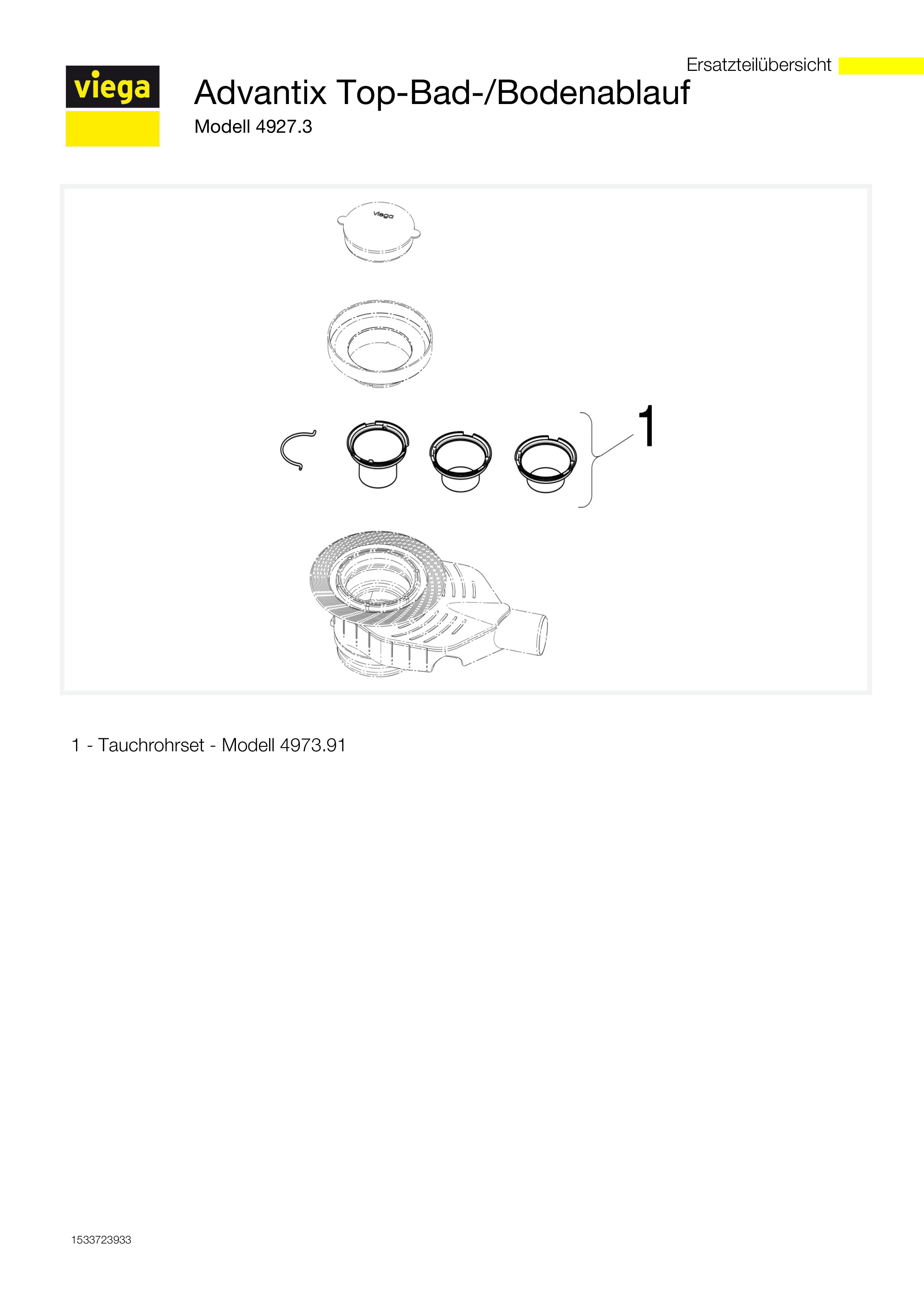 Ersatzteilübersicht

viega

Advantix Top-Bad-/Bodenablauf

Modell 4927.3

viega

1

1 - Tauchrohrset - Modell 4973.91

1533723933