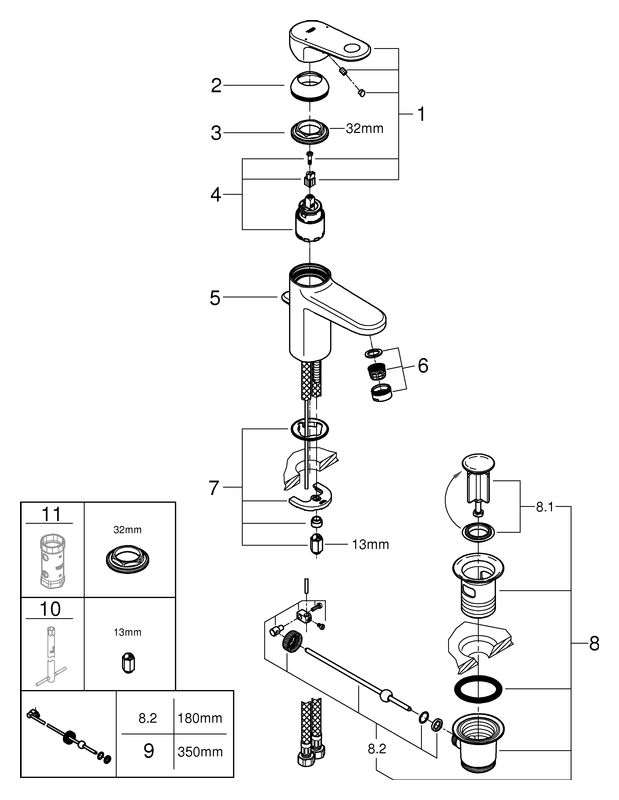 2
3
32mm
1
4
5
6
7
13mm
8.1
8
8.2

| 11 | 32mm |
|---|---|
| 10 | 13mm |

| | 8.2 | 180mm |
|---|---|---|
| | 9 | 350mm |