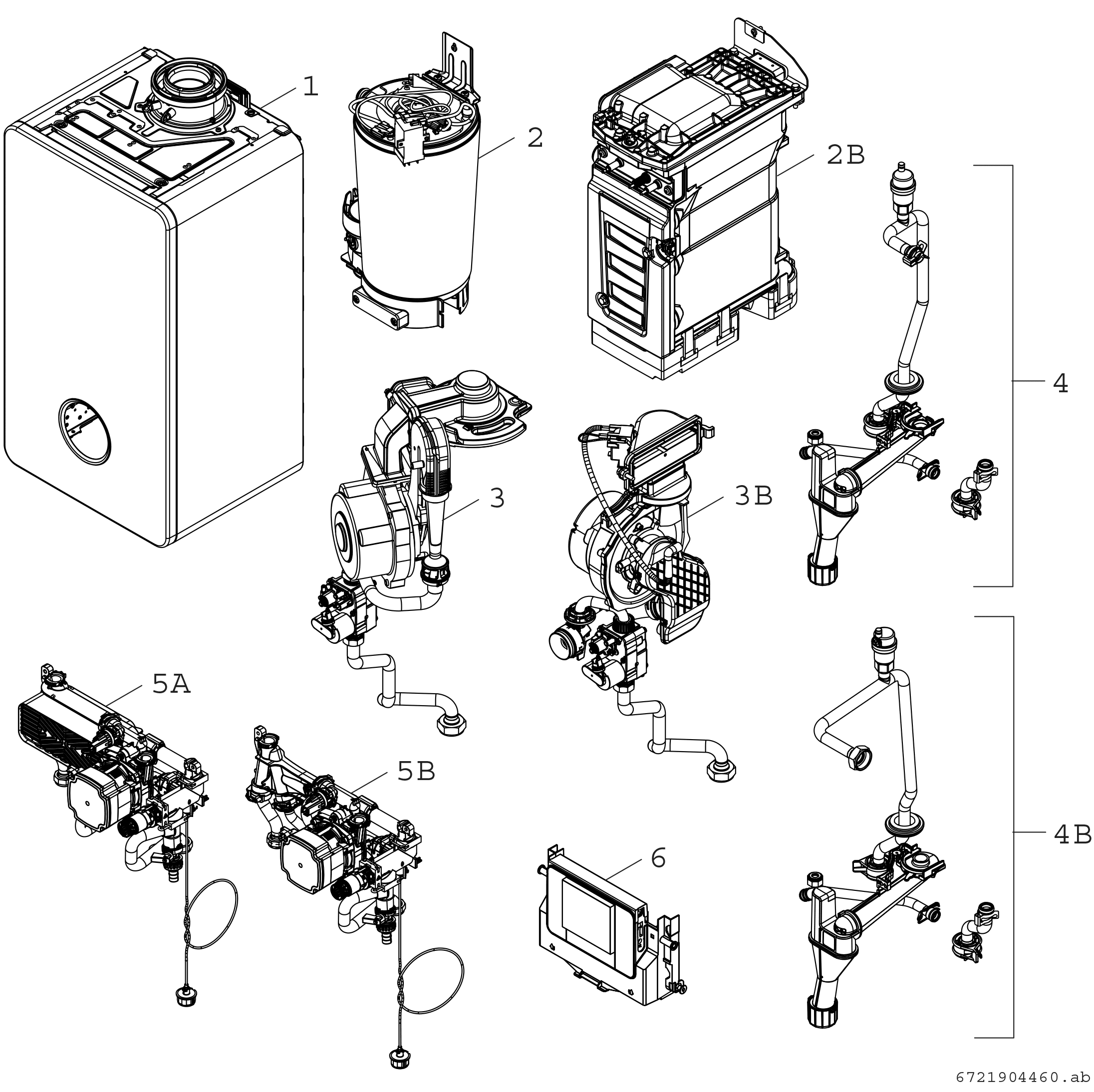 1
2
2B
4
3
3B
5A
5B
6
4B
6721904460.ab