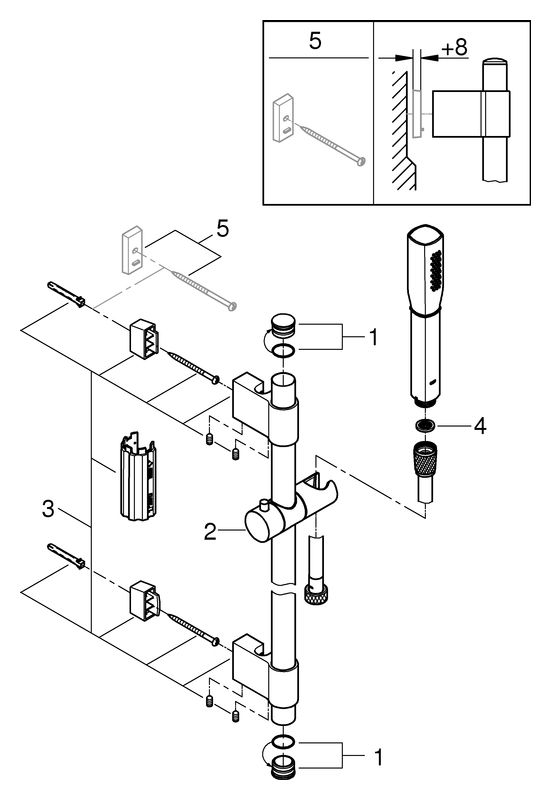 5
+8
5
1
4
3
2
1