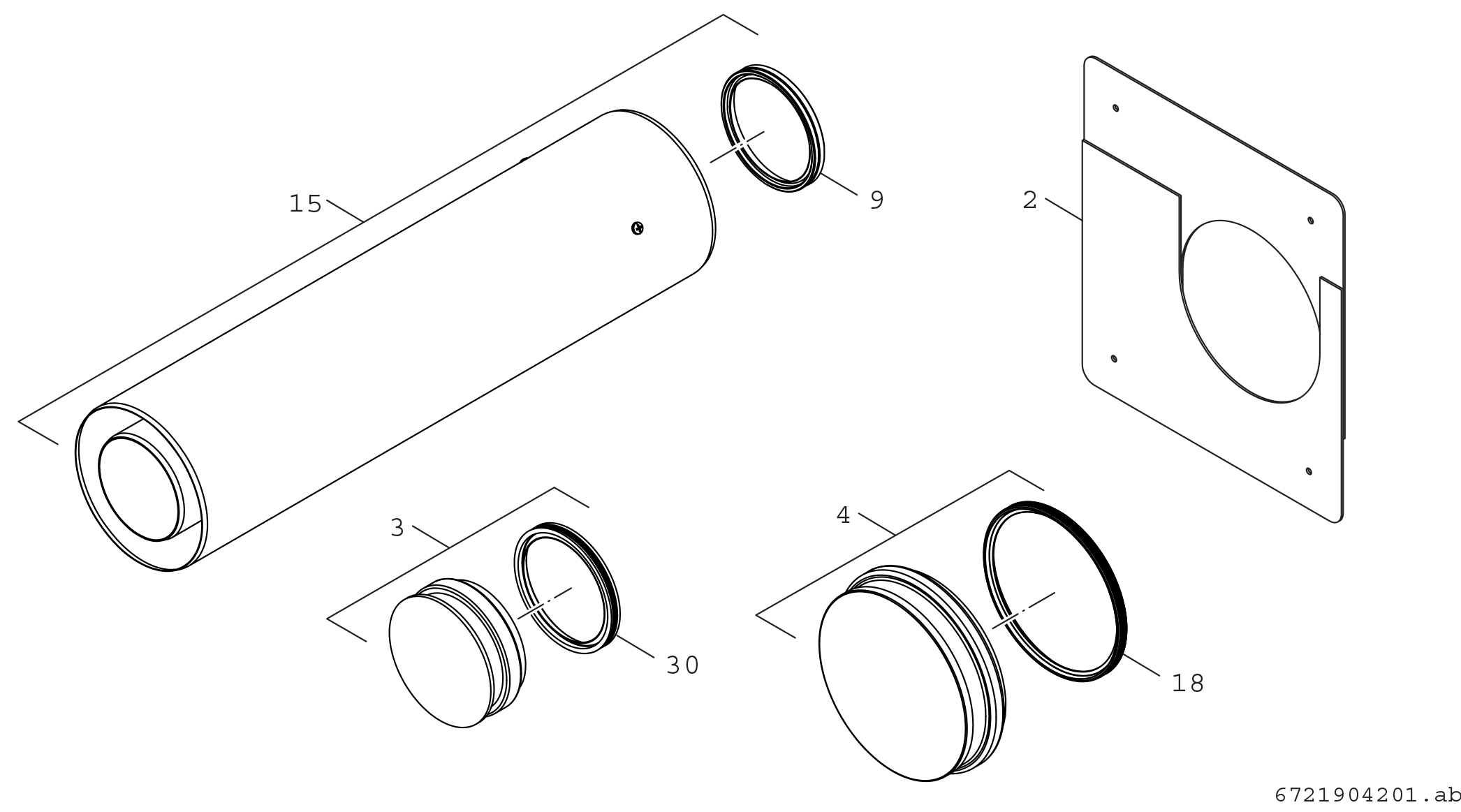 15
9
2
3
30
4
18
6721904201.ab