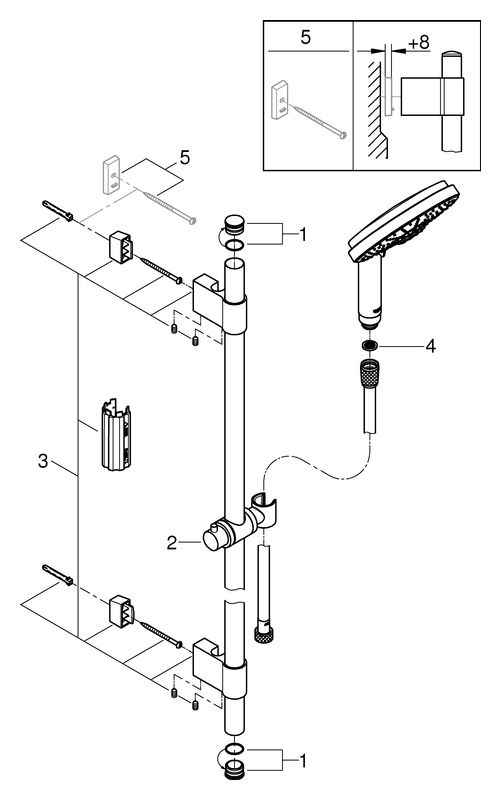 5
+8
5
1
4
3
2
1