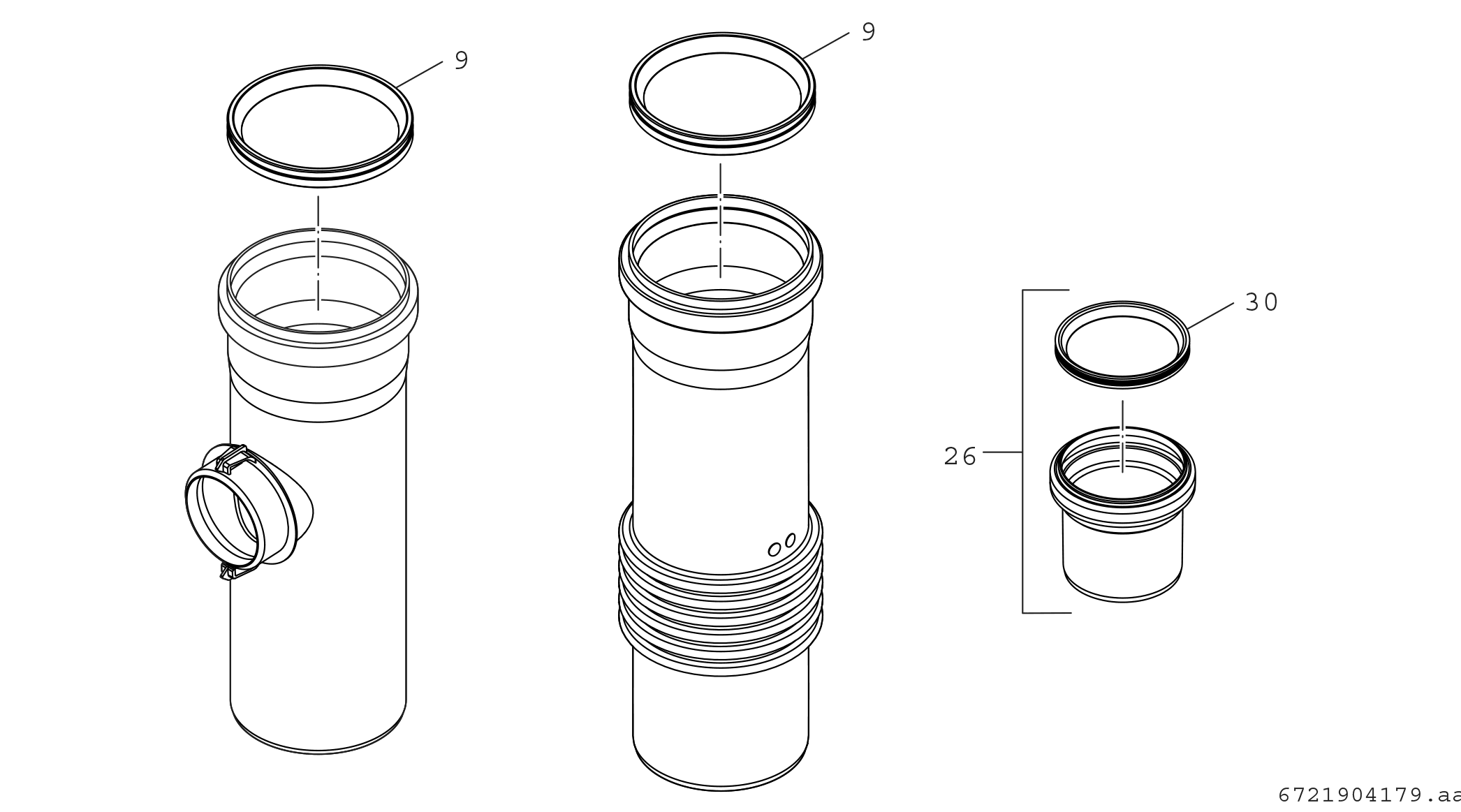 9

9

30

26

6721904179.aa