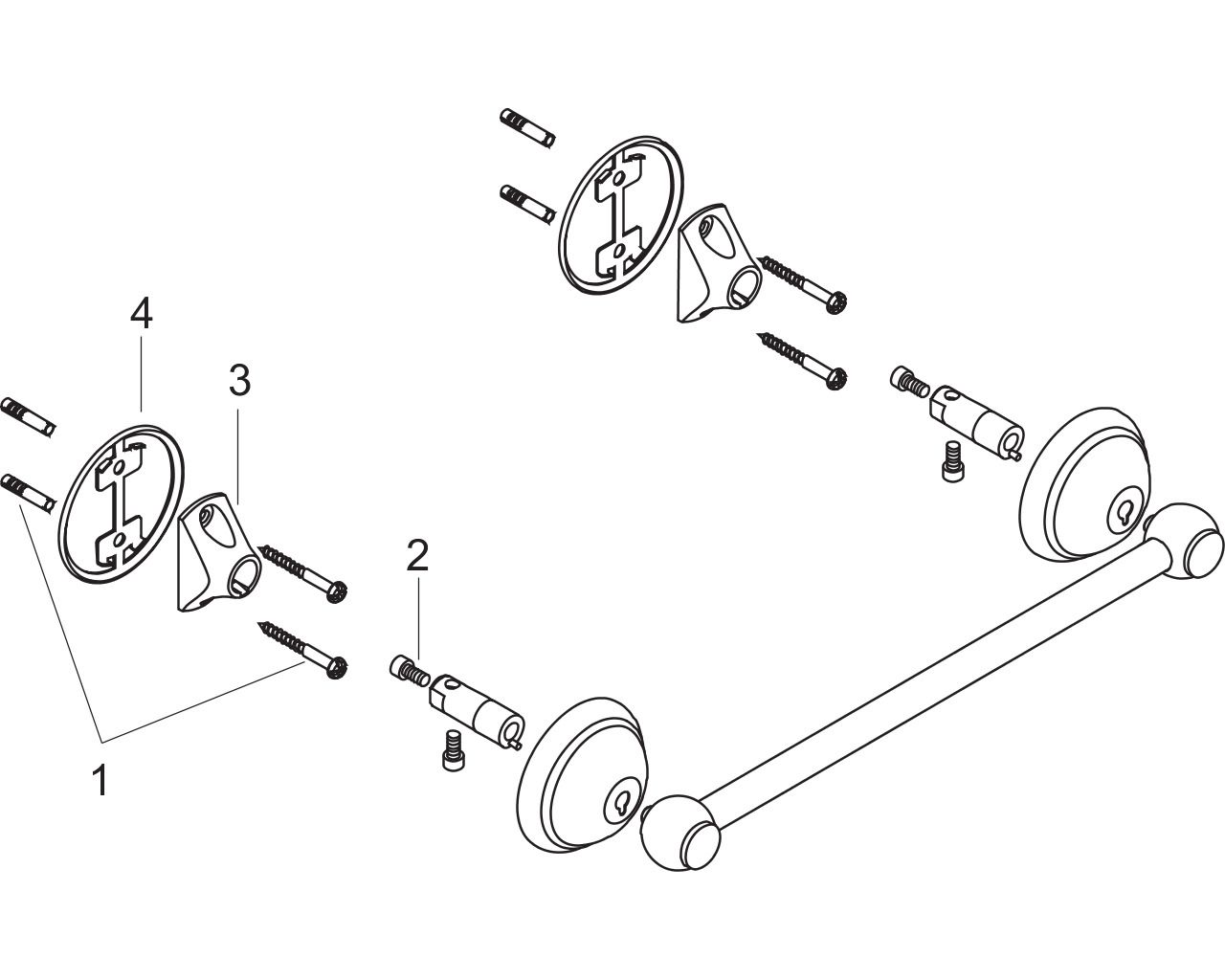 4
3
2
1