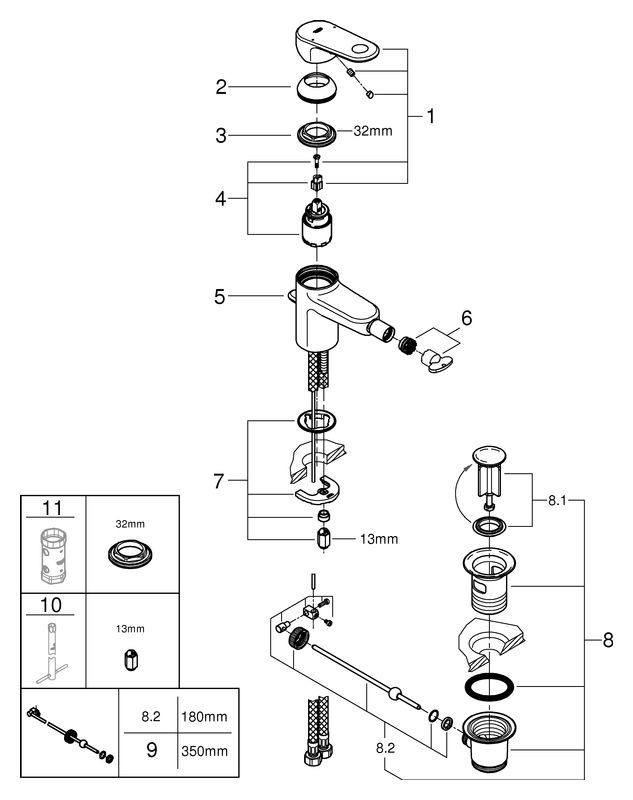 2
3
32mm
1
4
5
6
7
13mm
8.1
8
8.2
11
32mm
10
13mm
| 8.2 | 180mm |
|---|---|
| 9 | 350mm |