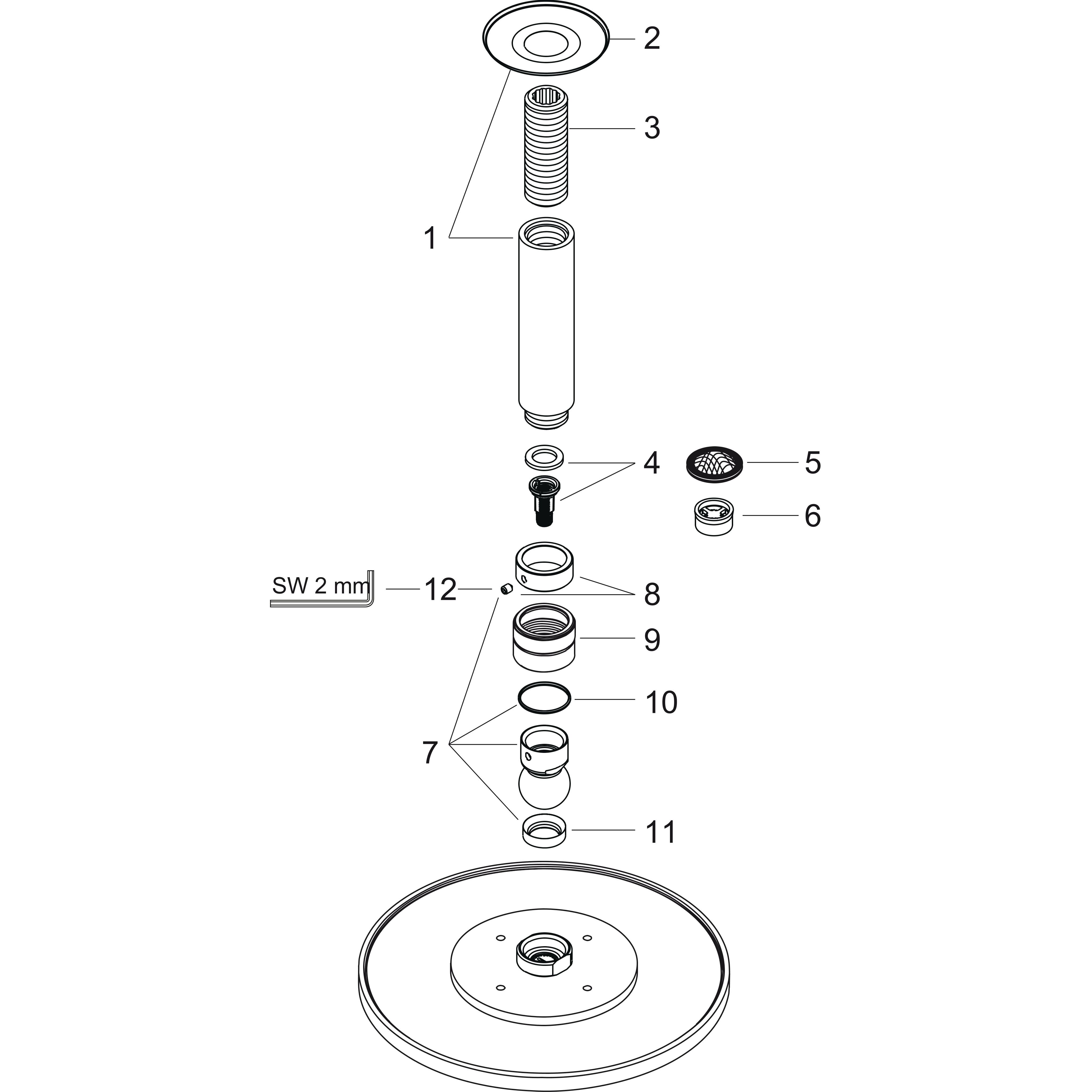 2
3
1
4
5
6
SW 2 mm
12
8
9
10
7
11