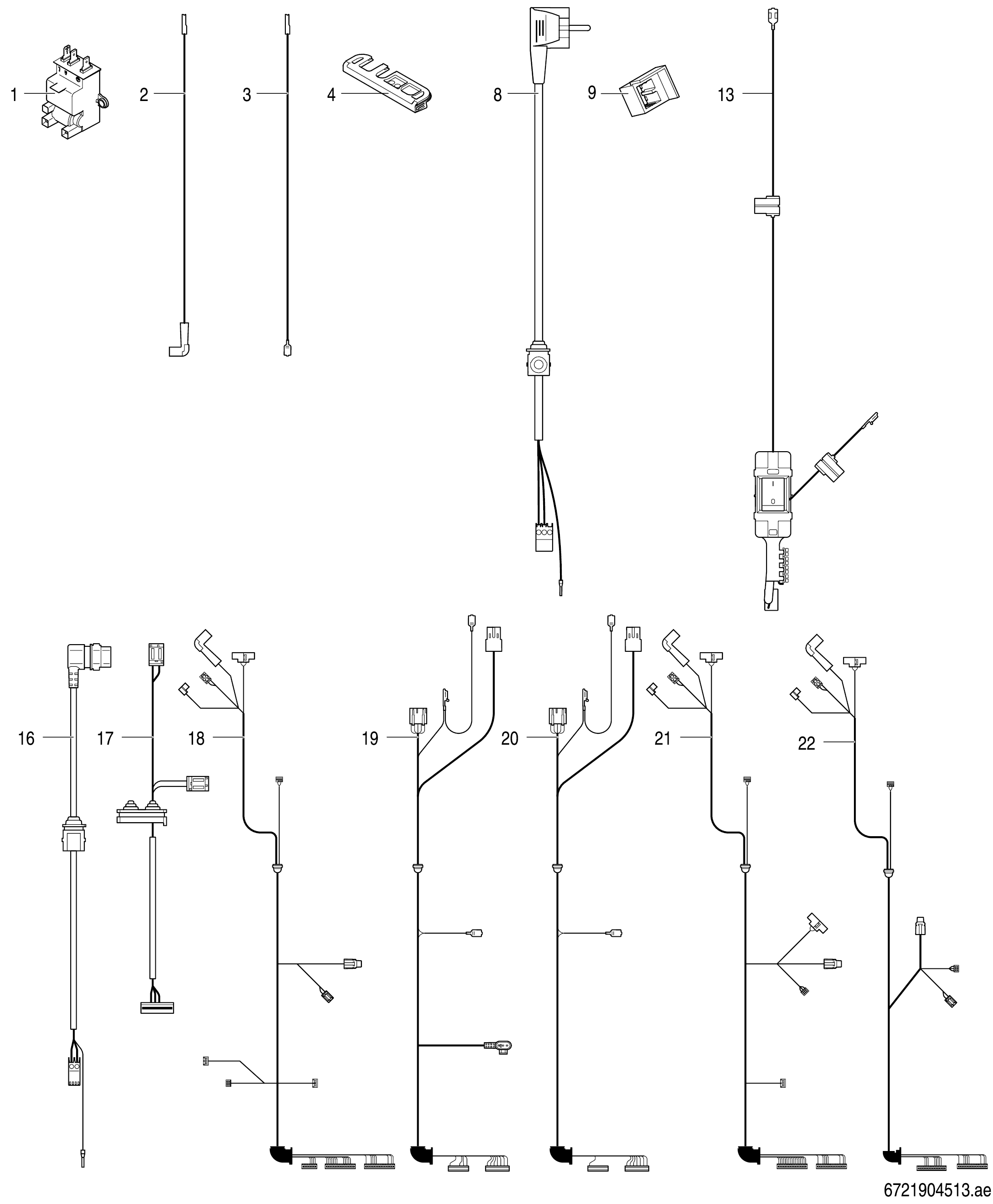 1
2
3
4
8
9
13
I
0
16
17
18
19
20
21
22
6721904513.ae