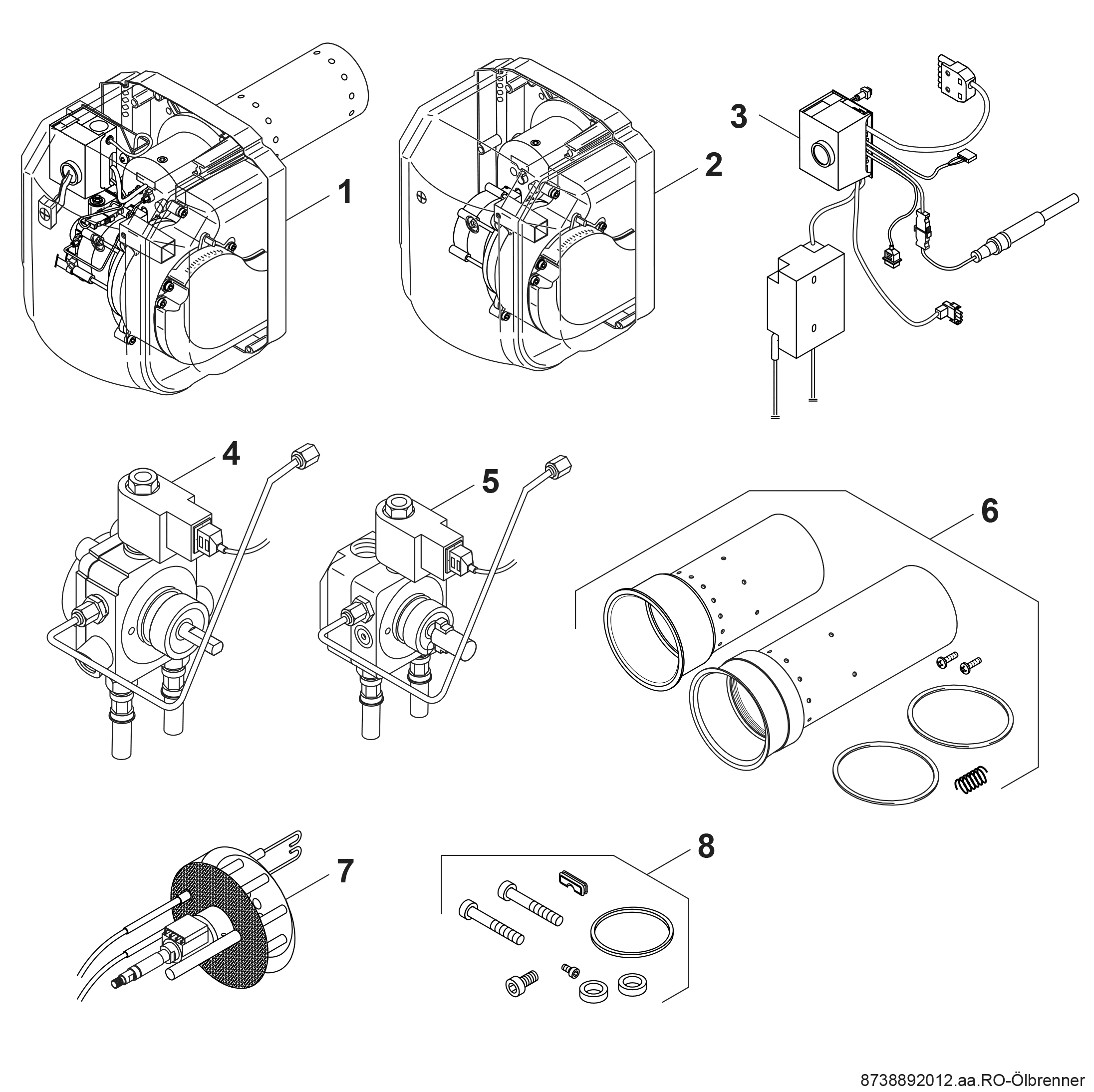 1
2
3
4
5
6
7
8
8738892012.aa.RO-Ölbrenner