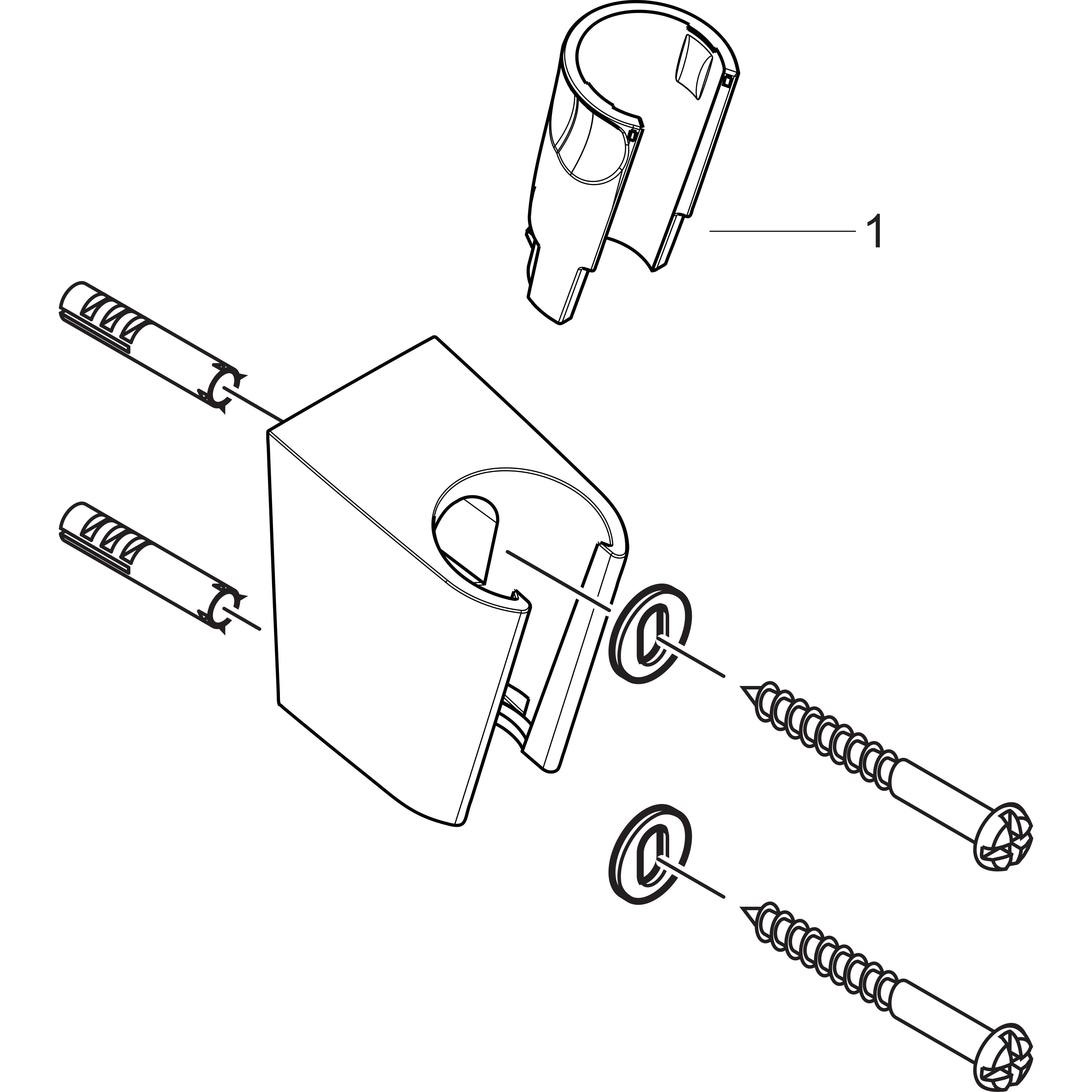 1