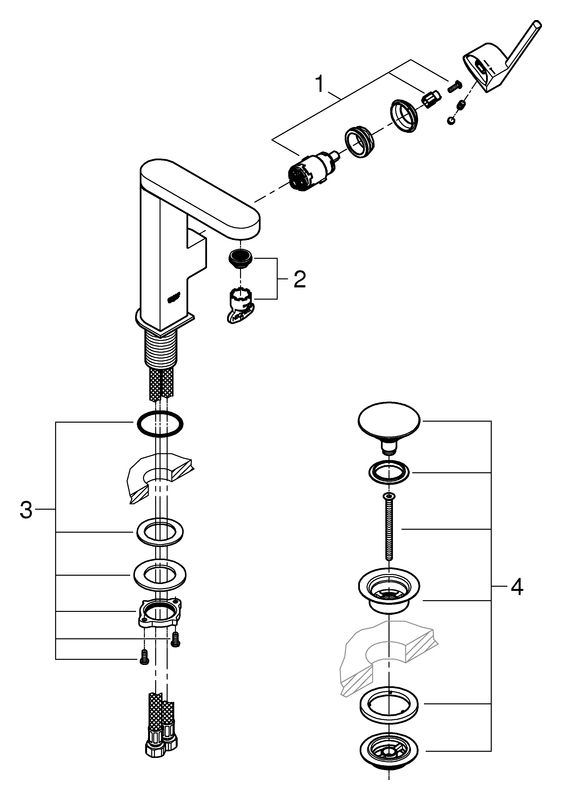 1

2

3

4