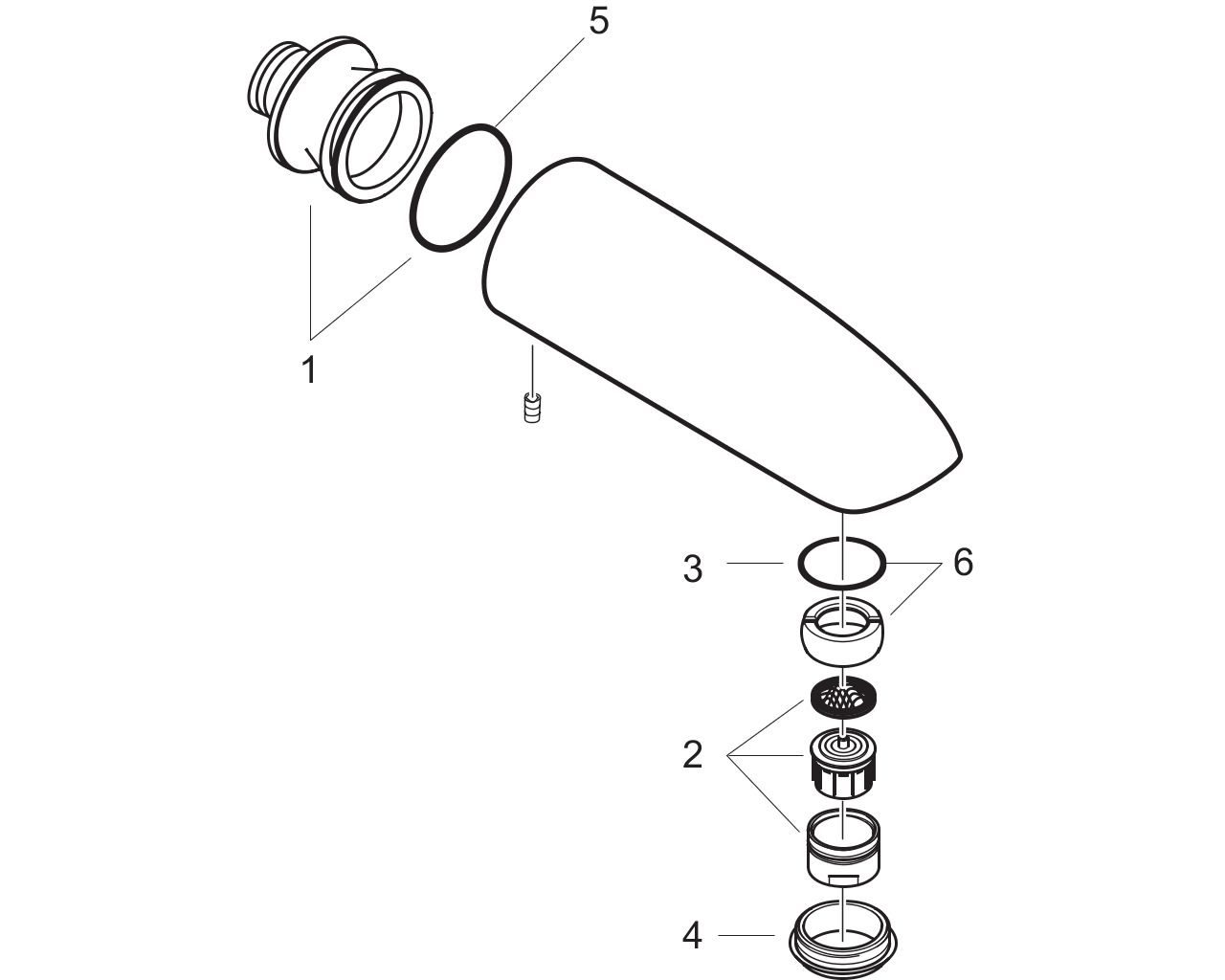 5
1
3
6
2
4