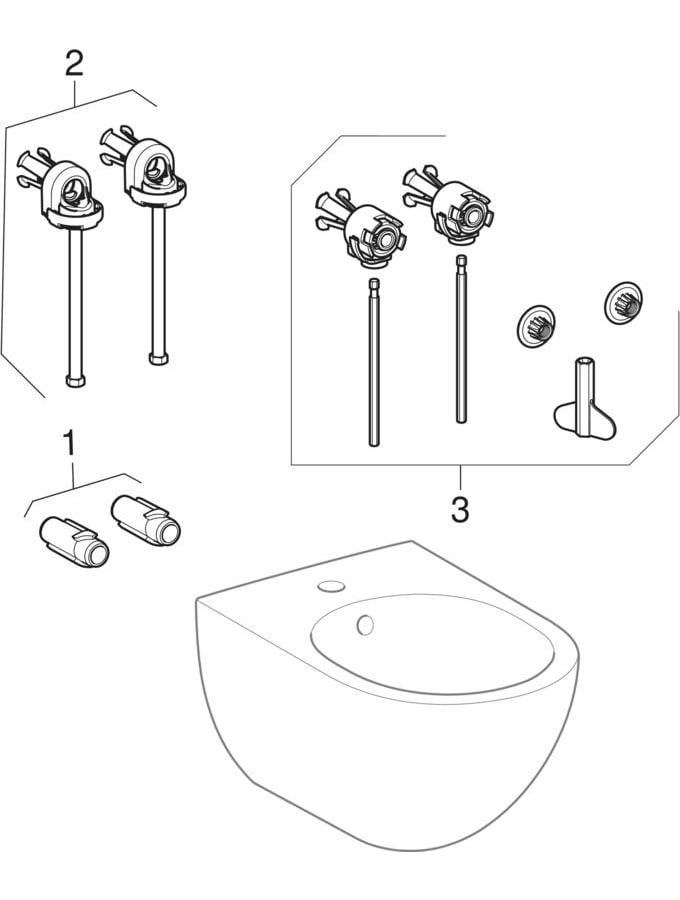 2

3

1