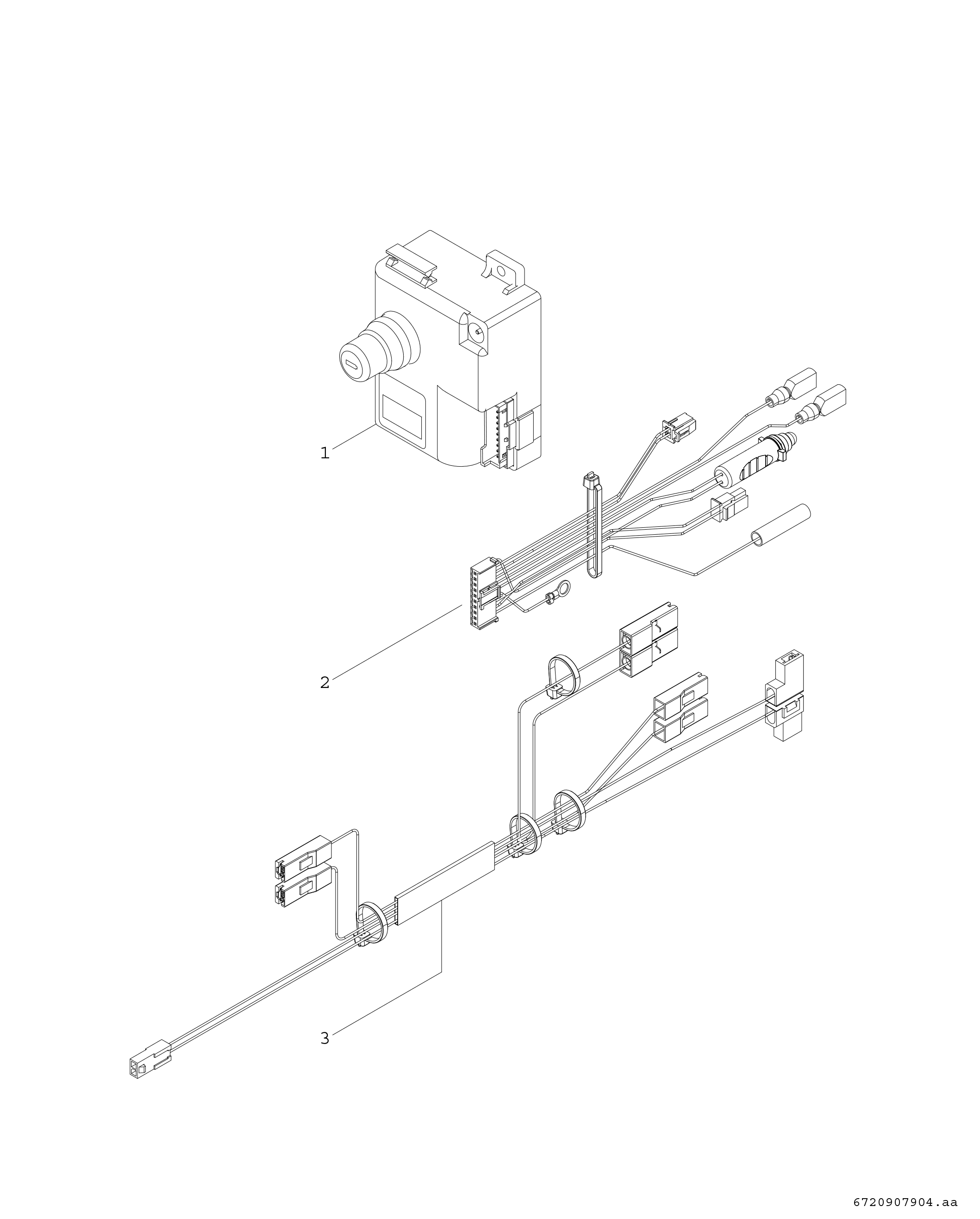 1

2

3

6720907904.aa