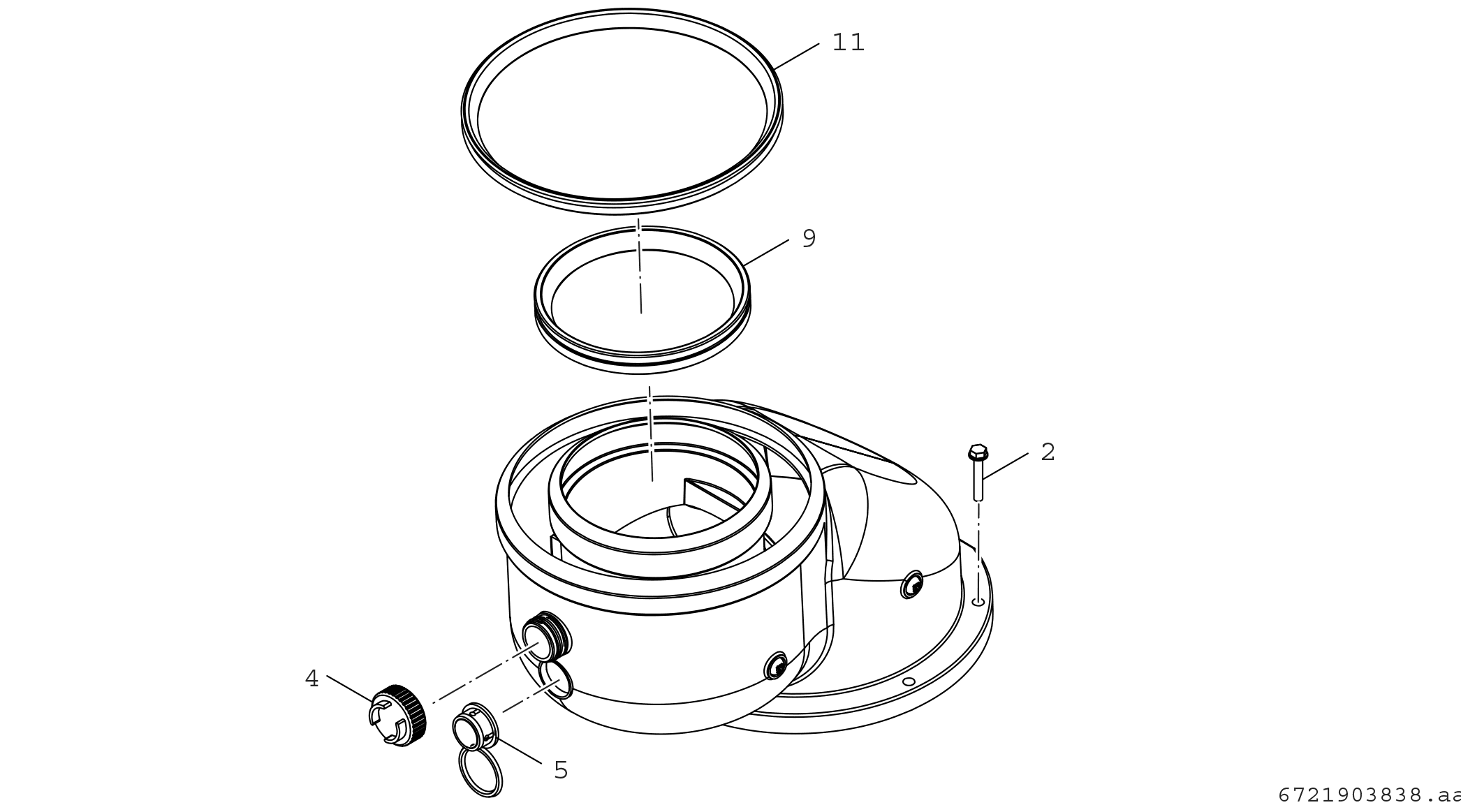 11

9

2

4

5

6721903838.aa