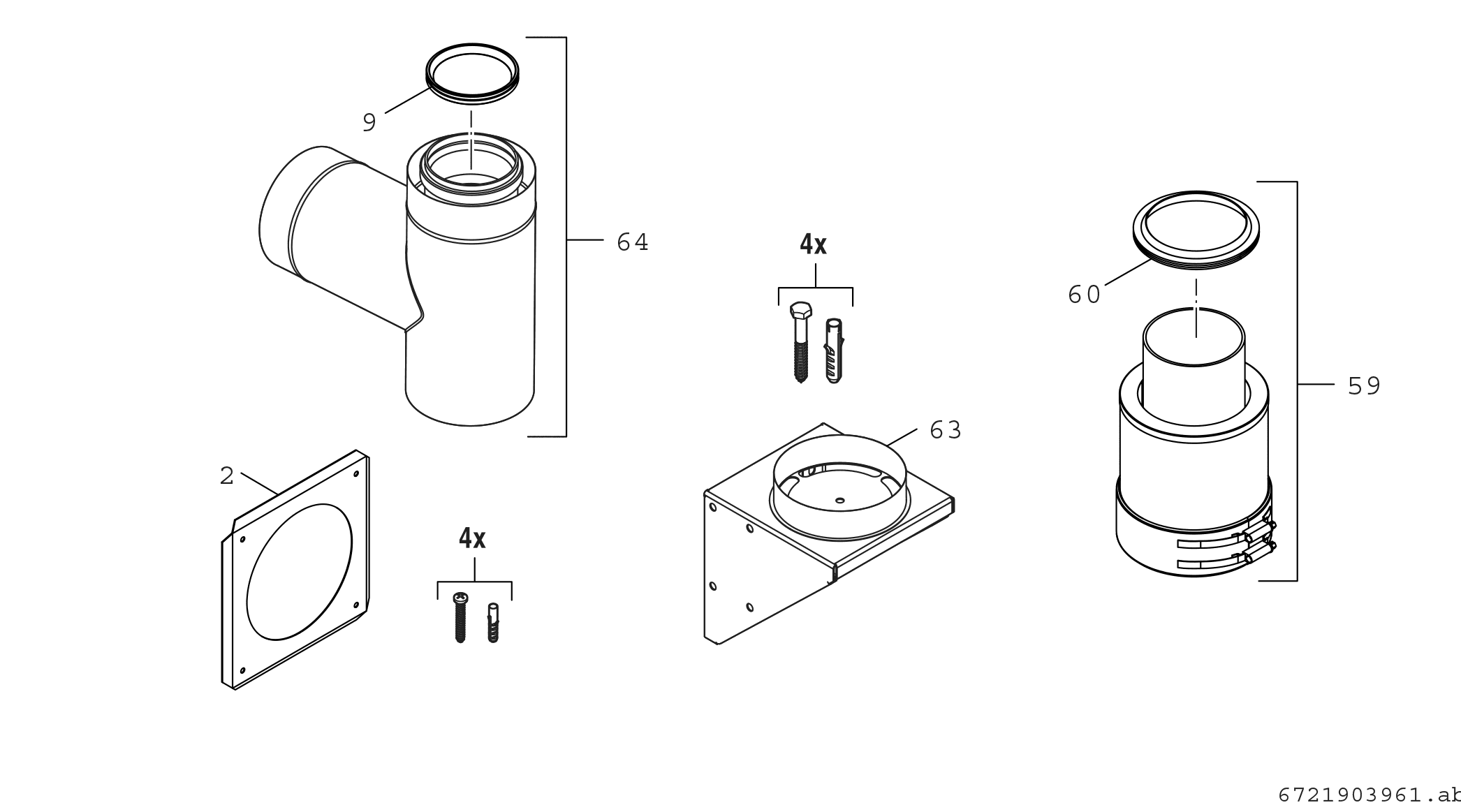 9
64
4x
60
59
63
2
4x
6721903961.ab