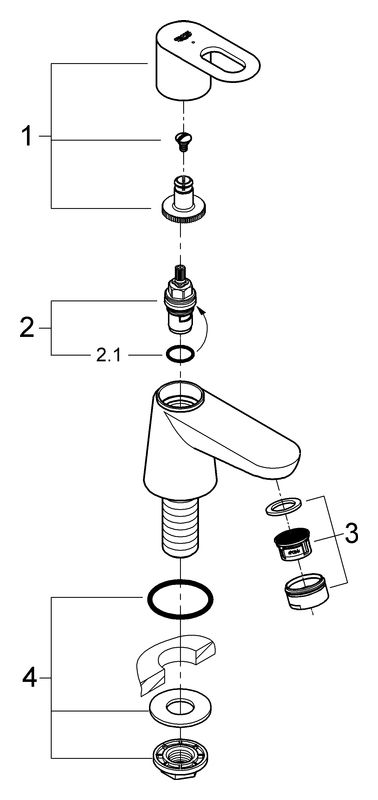 1
2
2.1
3
4