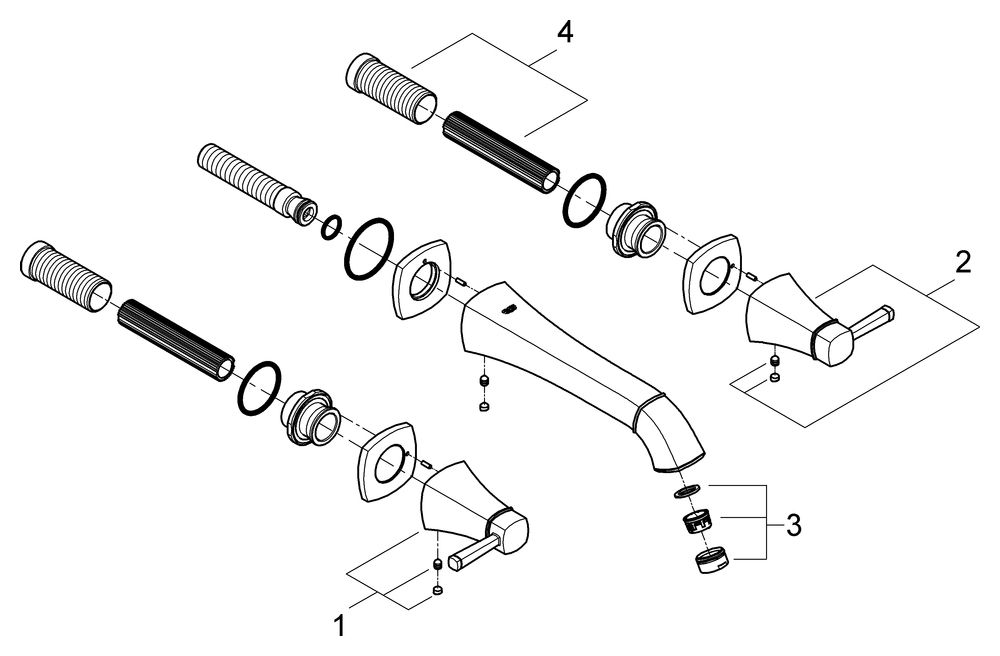 4
2
3
1