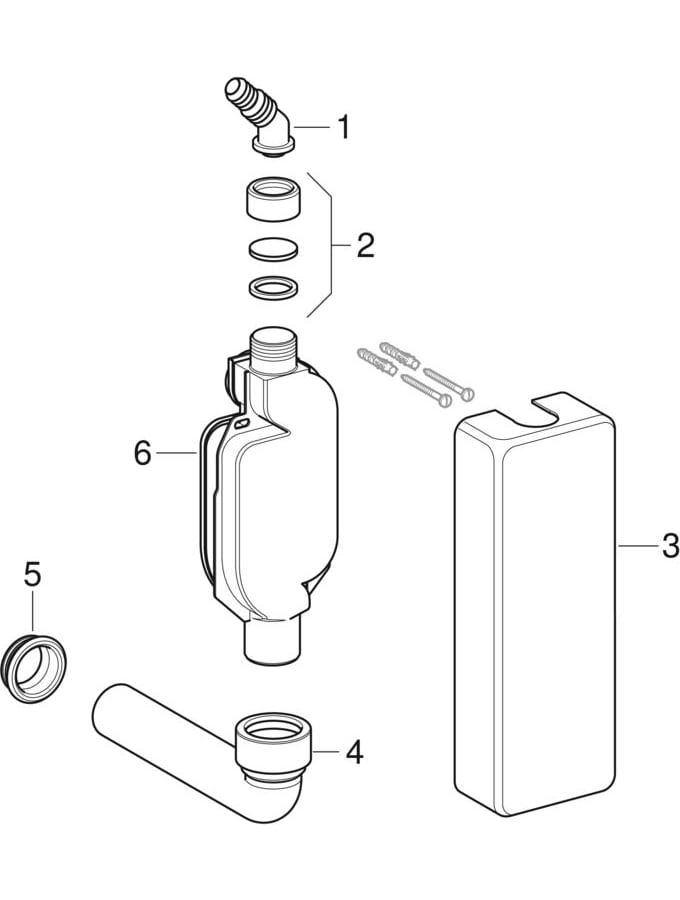 1
2
6
3
5
4