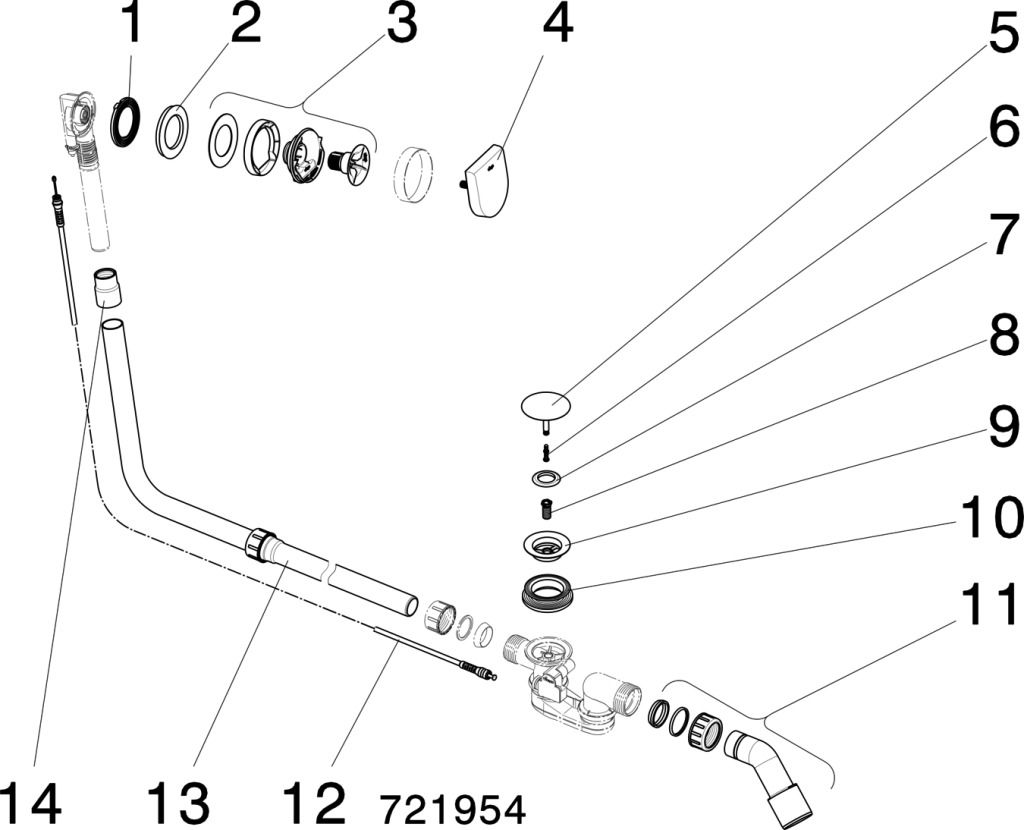 1 2 3 4
5
6
7
8
9
10
11
14 13 12 721954