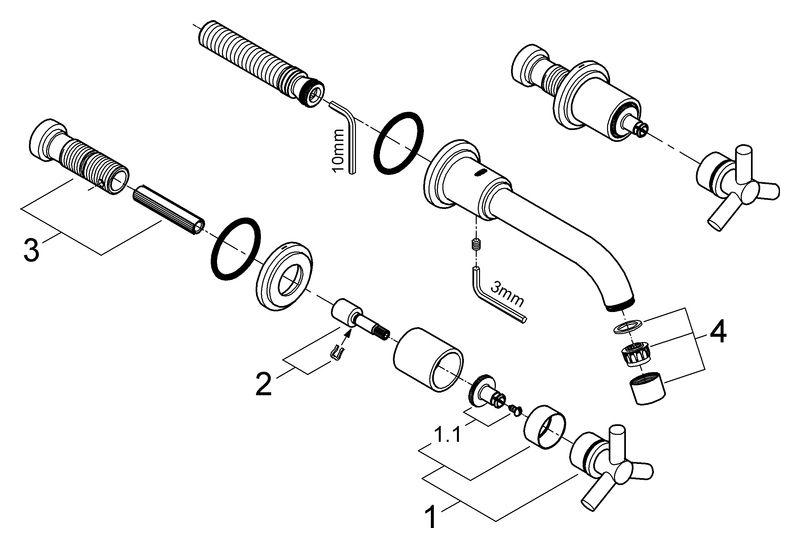 10mm
3
3mm
4
2
1.1
1