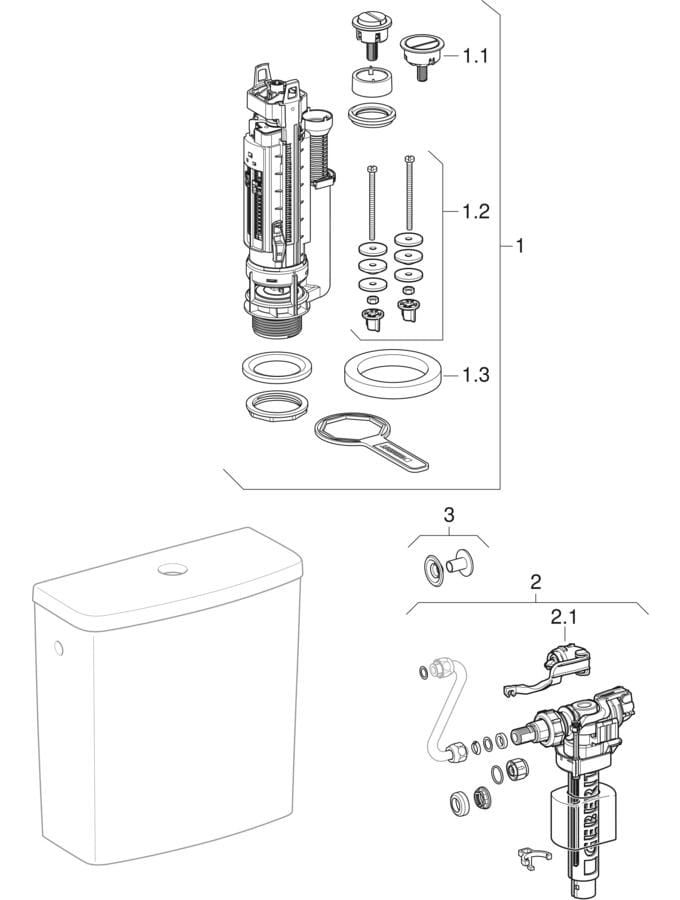 1.1

1.2

1

1.3

3

2

2.1

GEBERIT