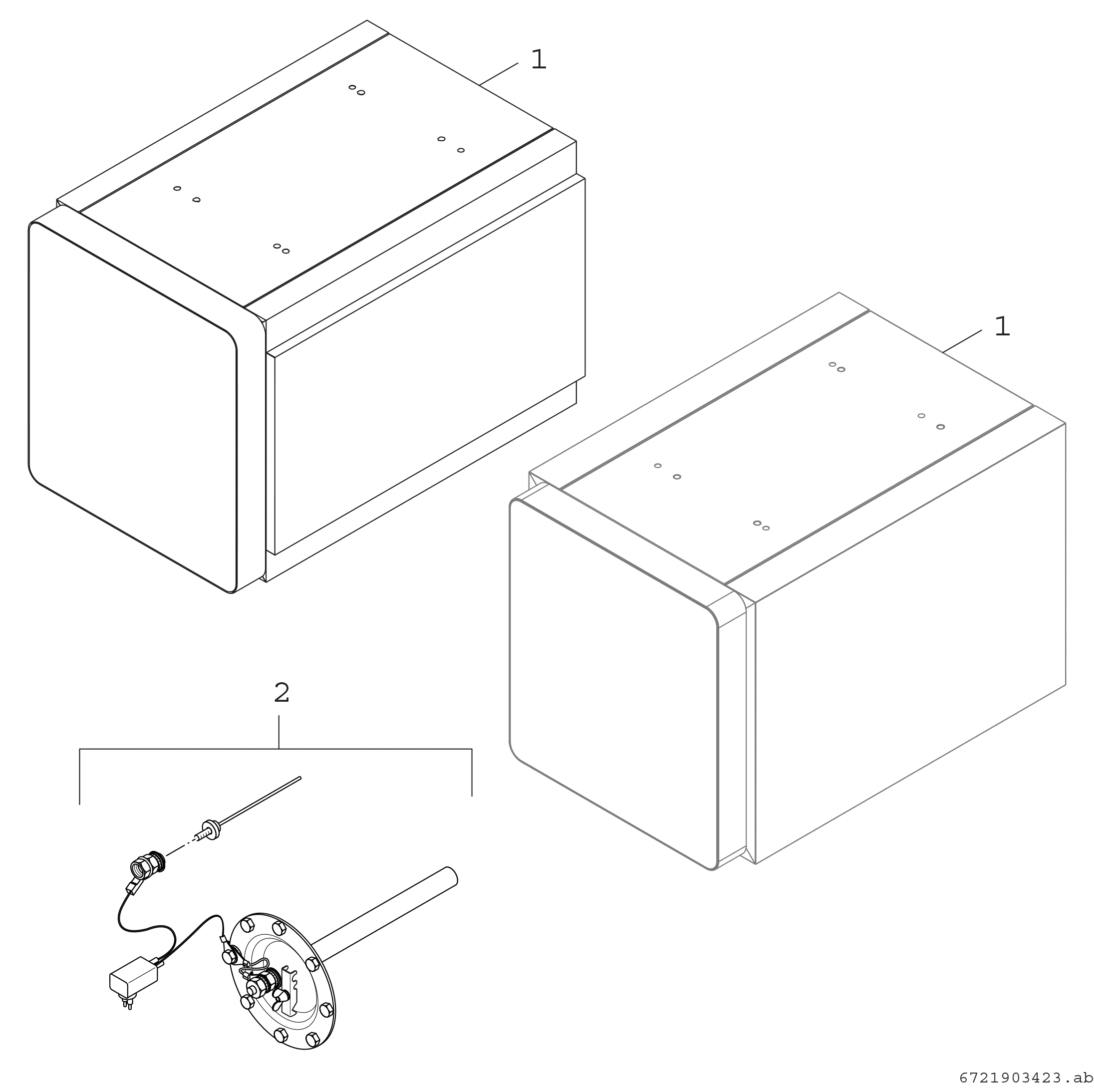 1

1

2

6721903423.ab