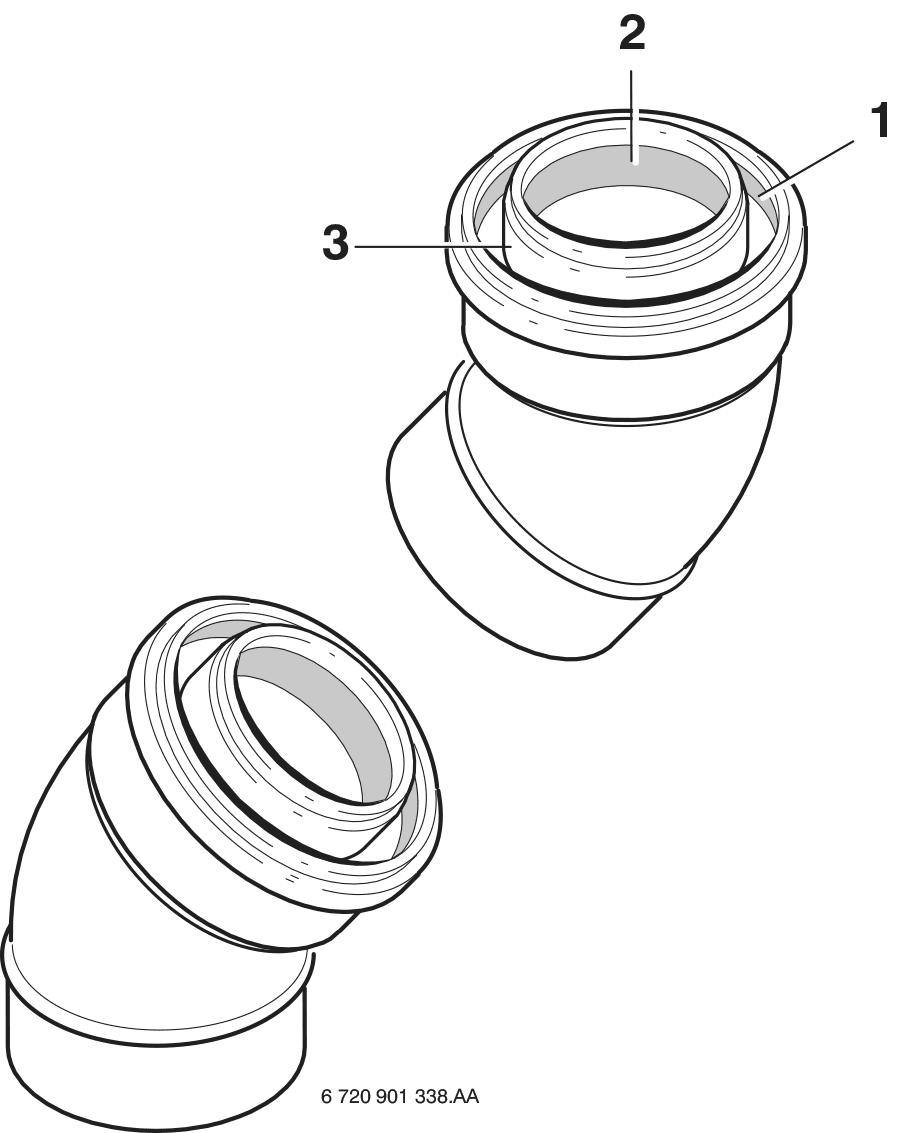 2
1
3
6 720 901 338.AA