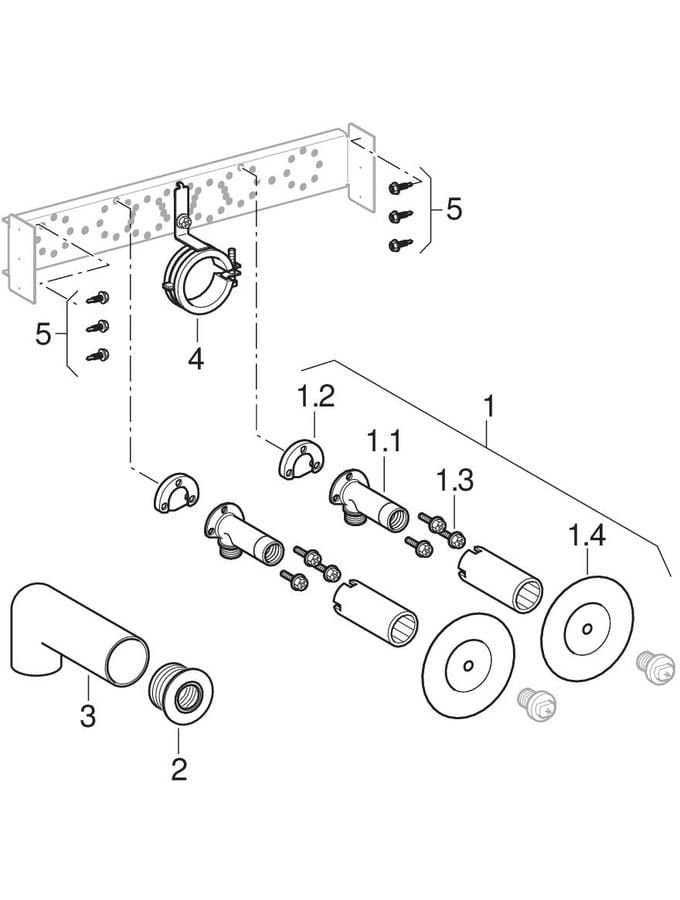 5
5
4
1.2
1
1.1
1.3
1.4
3
2