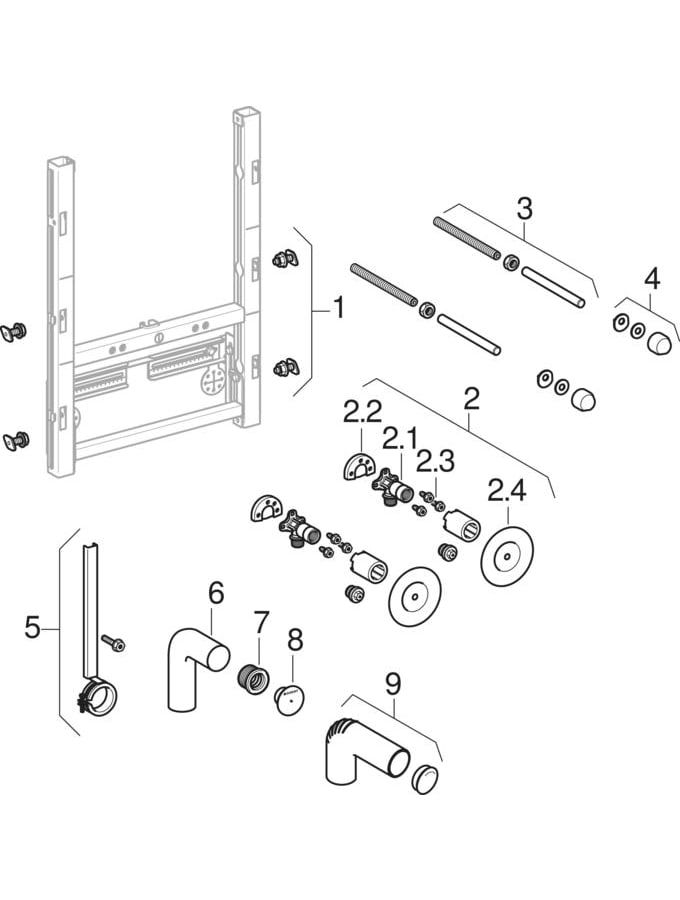 3
4
1
2
2.2
2.1
2.3
2.4
5
6
7
8
9