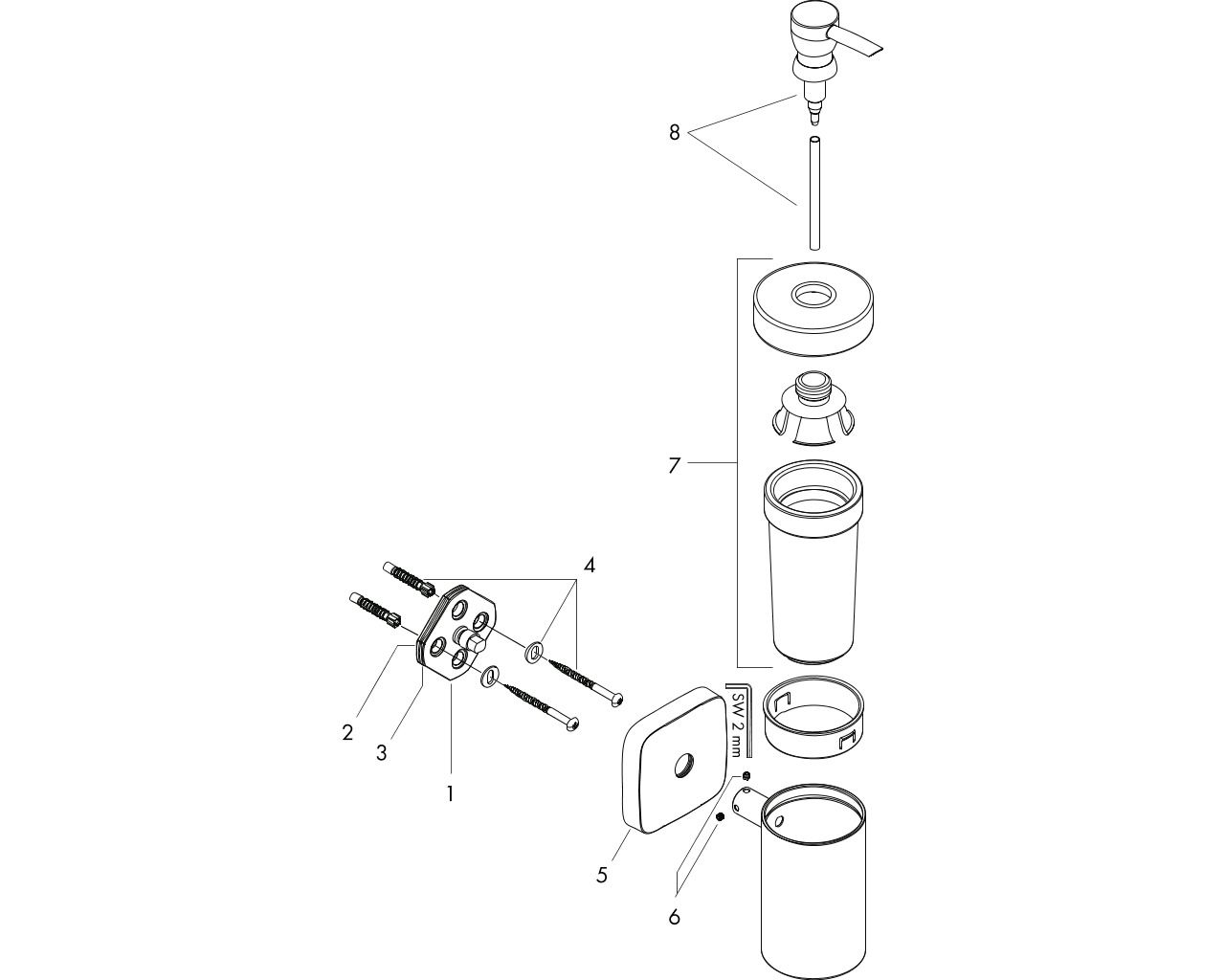 8

7

4

SW 2 mm

2

3

1

5

6