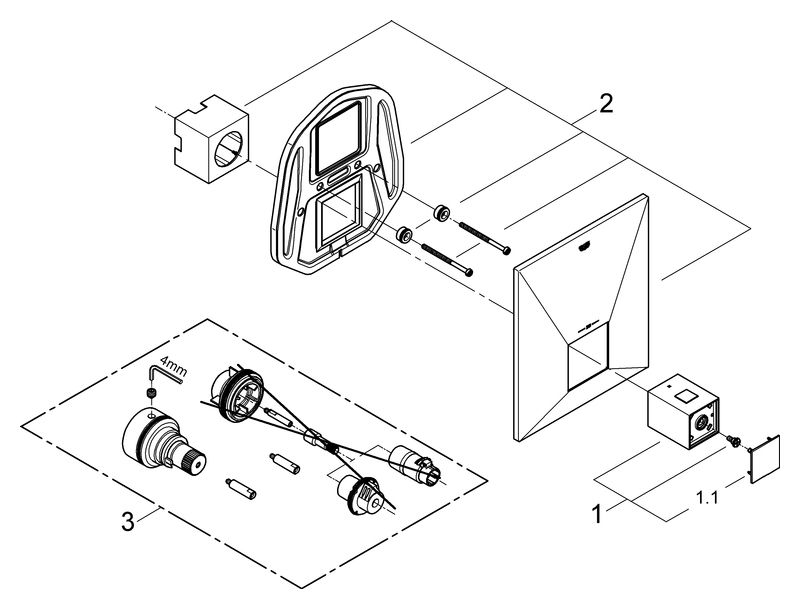 2
4mm
3
1
1.1