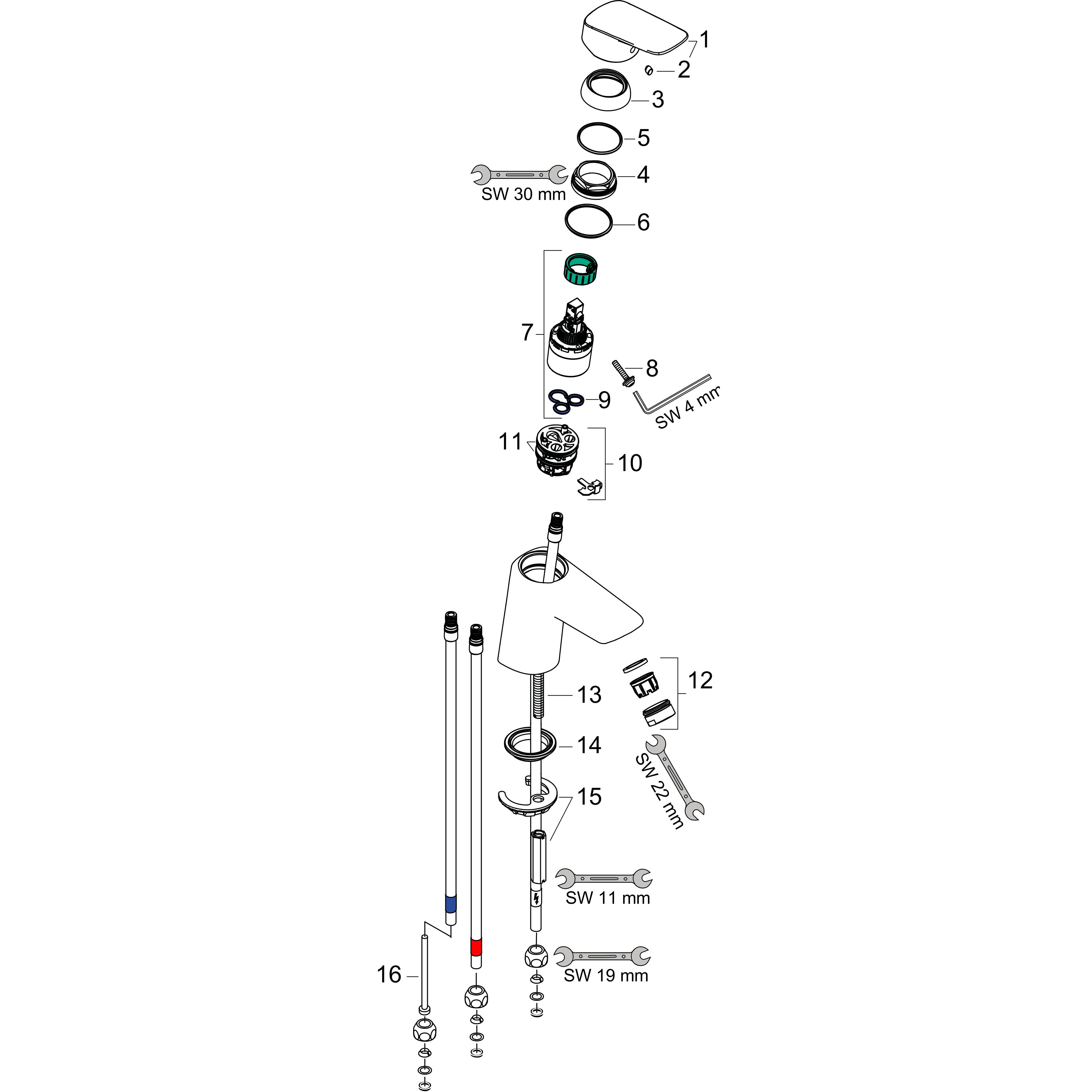 1
2
3
5
SW 30 mm
4
6
7
8
9
SW 4 mm
11
10
12
13
14
SW 22 mm
15
SW 11 mm
SW 19 mm
16