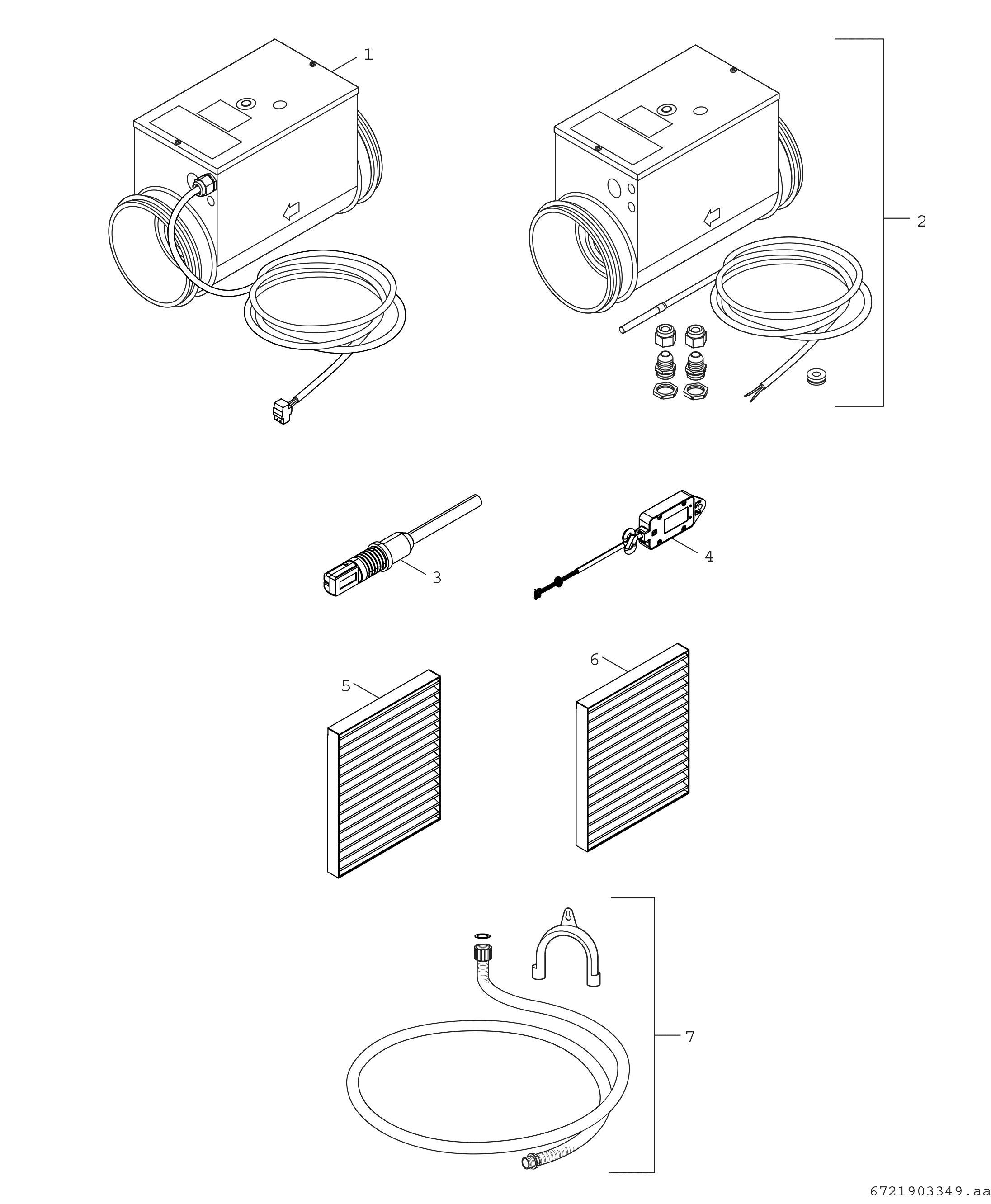 1
2
3
4
5
6
7
6721903349.aa