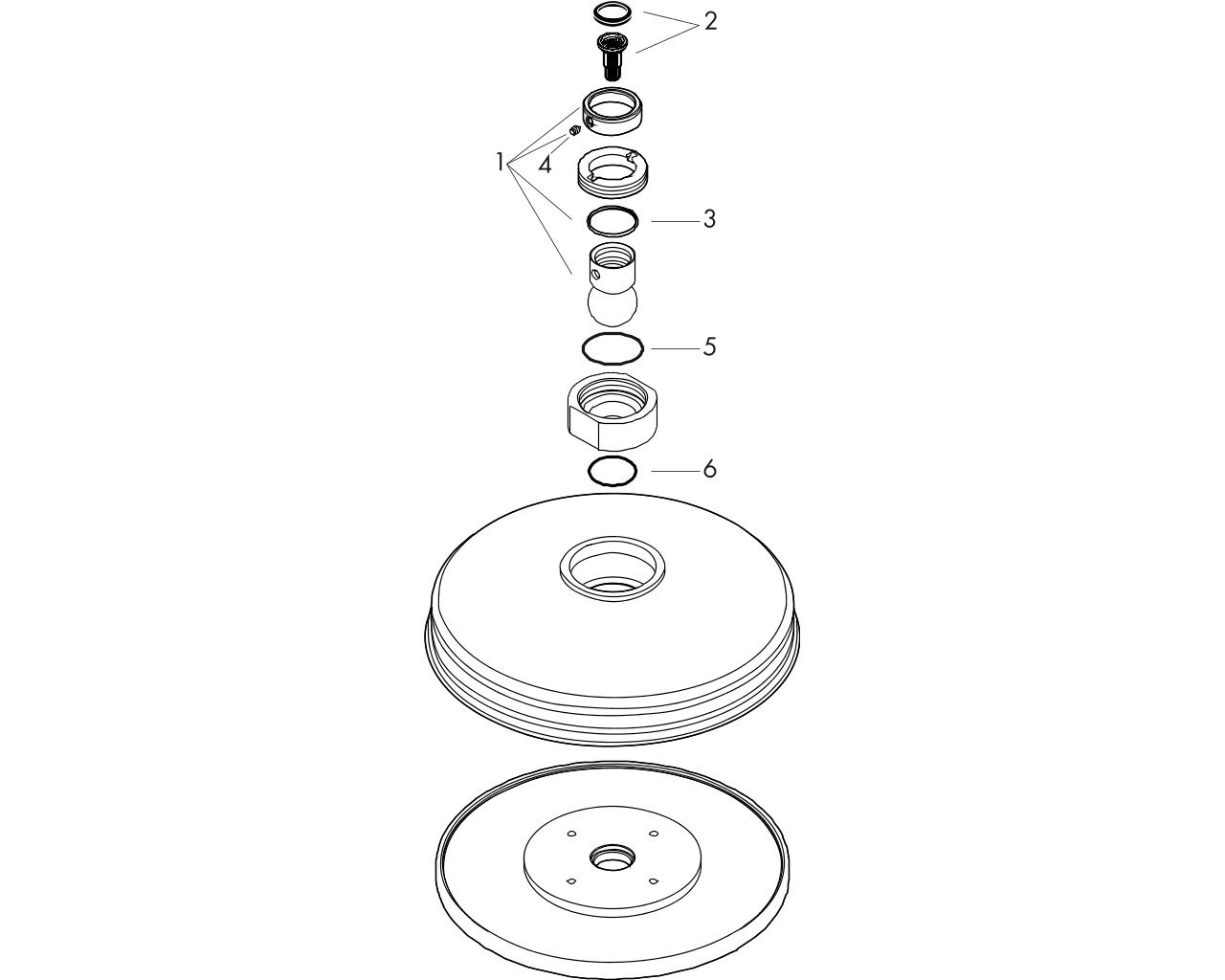 2
1
4
3
5
6