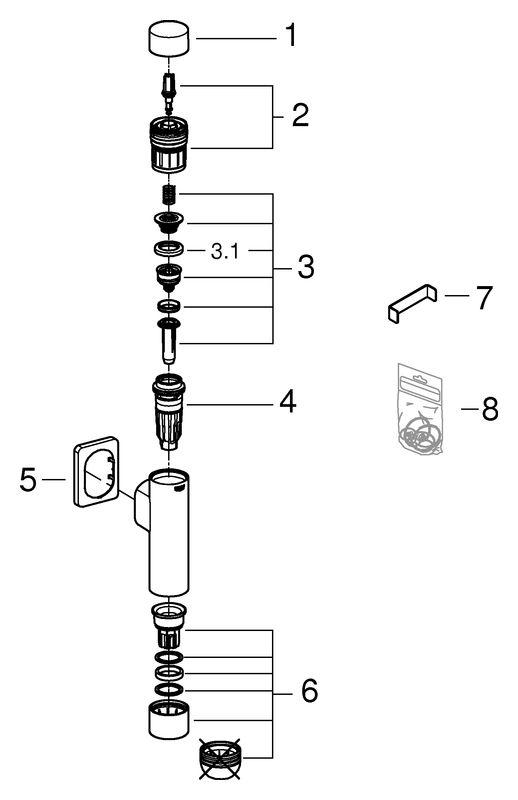 1
2
3.1
3
7
4
8
5
6