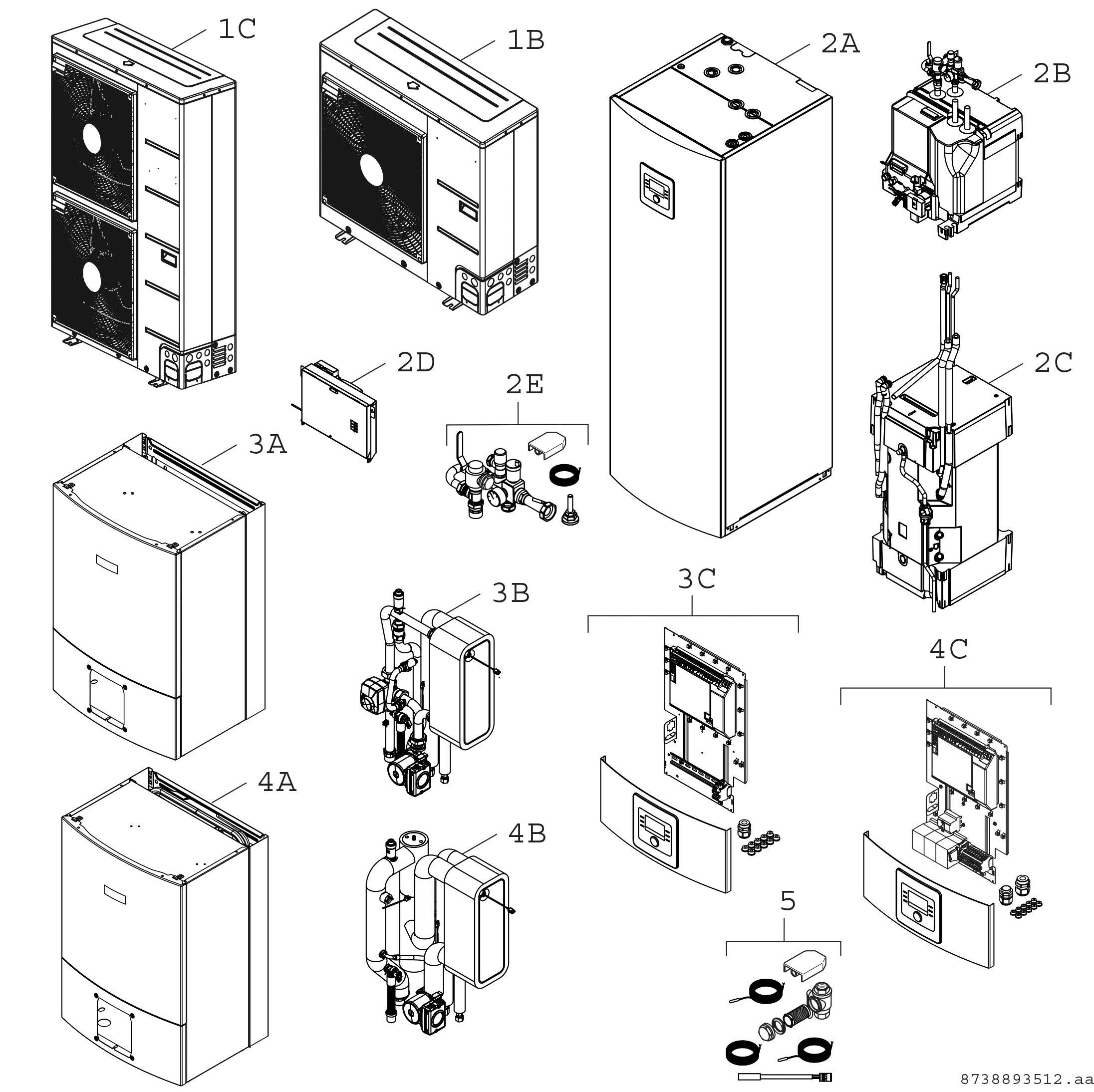 1C
1B
2A
2B
2D
2E
2C
3A
3B
3C
4C
4A
4B
5
8738893512.aa