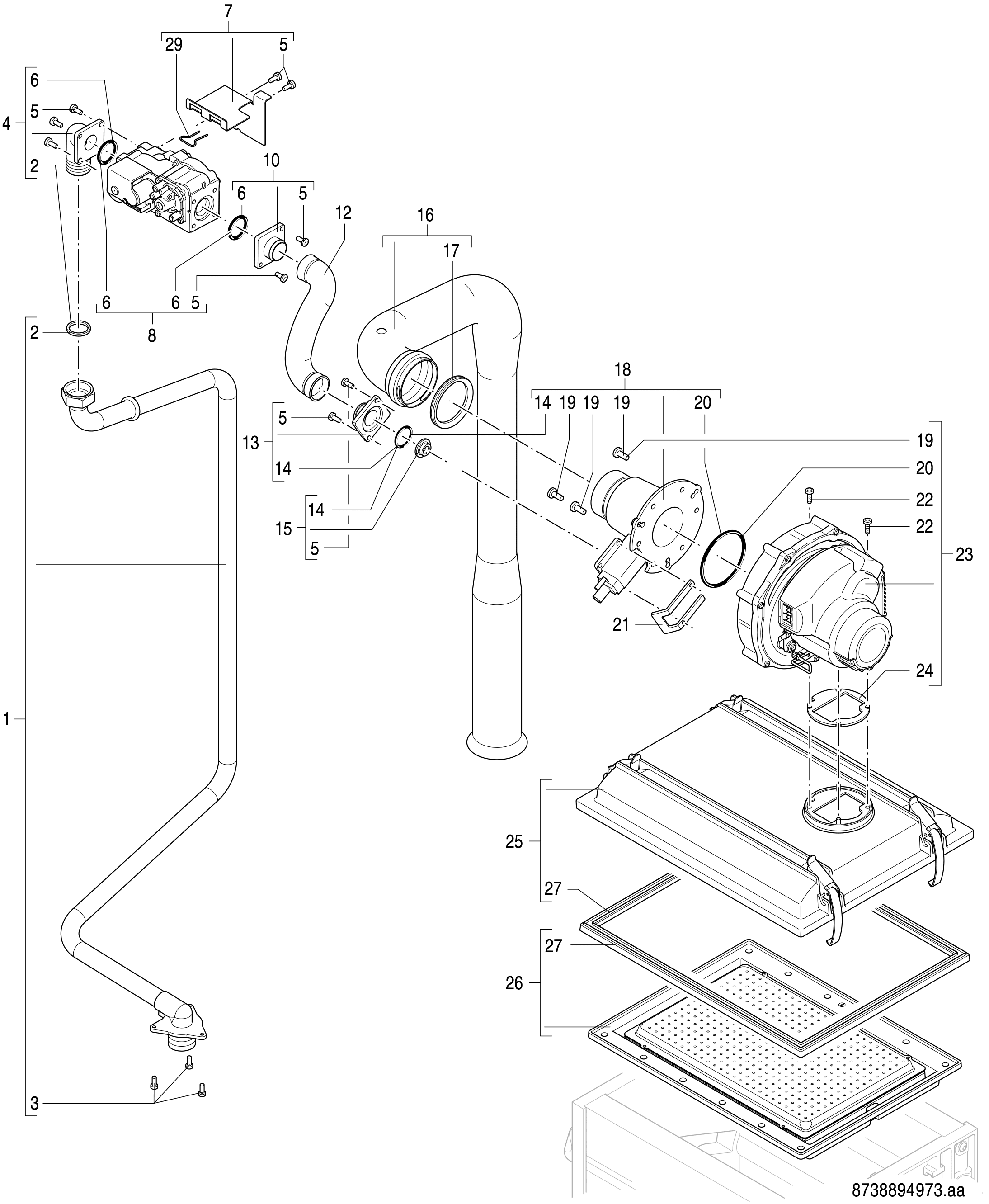 7
29
5
6
5
4
2
10
6
5
12
16
17
6
6
5
8
2
18
14 19 19 19
20
5
13
14
19
20
22
22
23
14
15
5
21
24
1
25
27
27
26
3
8738894973.aa