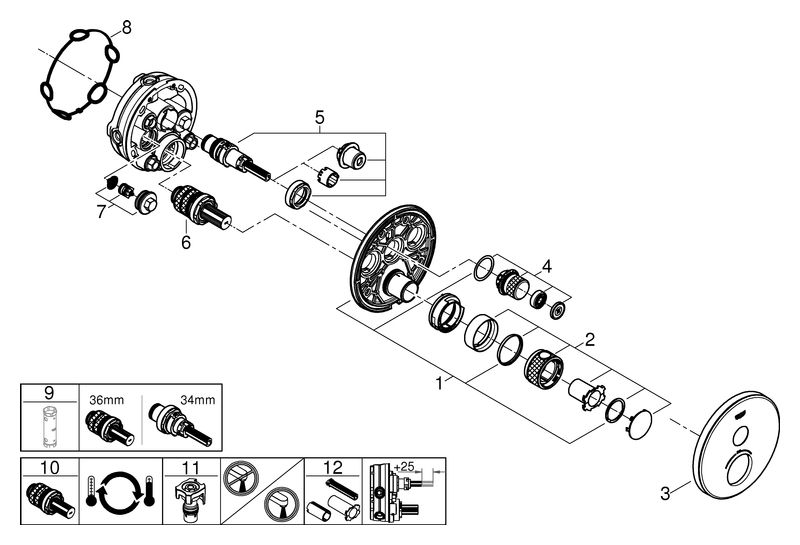 8
5
7
6
4
2
1
3
9
36mm
34mm
10
11
12
+25